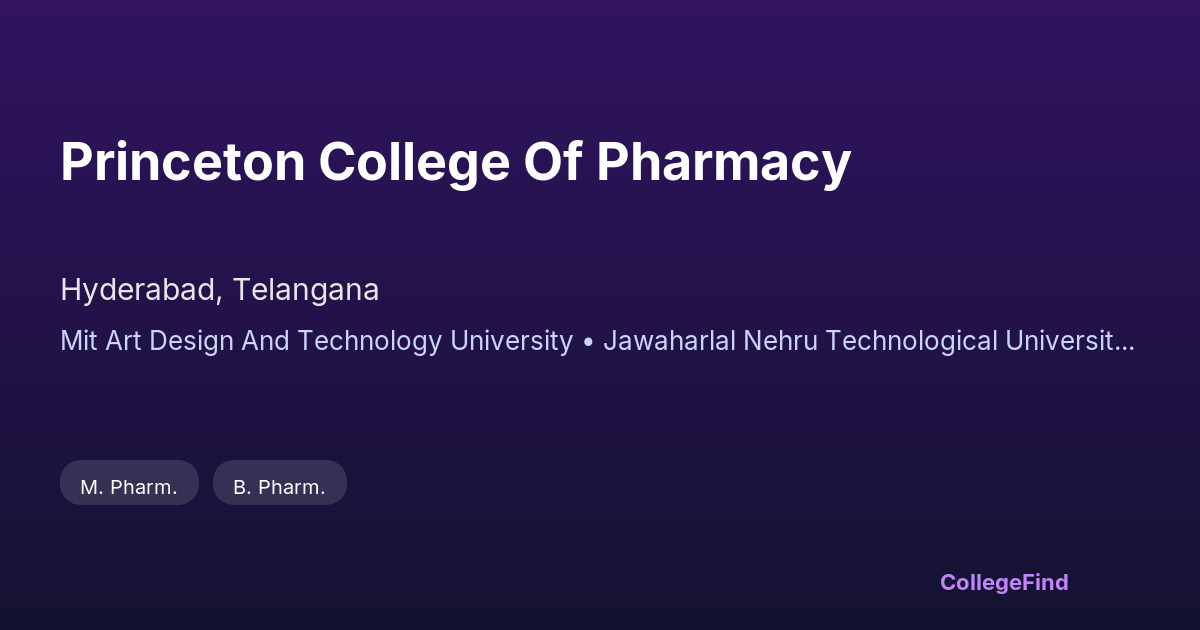 Princeton College Of Pharmacy

Hyderabad, Telangana

Mit Art Design And Technology University • Jawaharlal Nehru Technological Universit...

M. Pharm.

B. Pharm.

CollegeFind