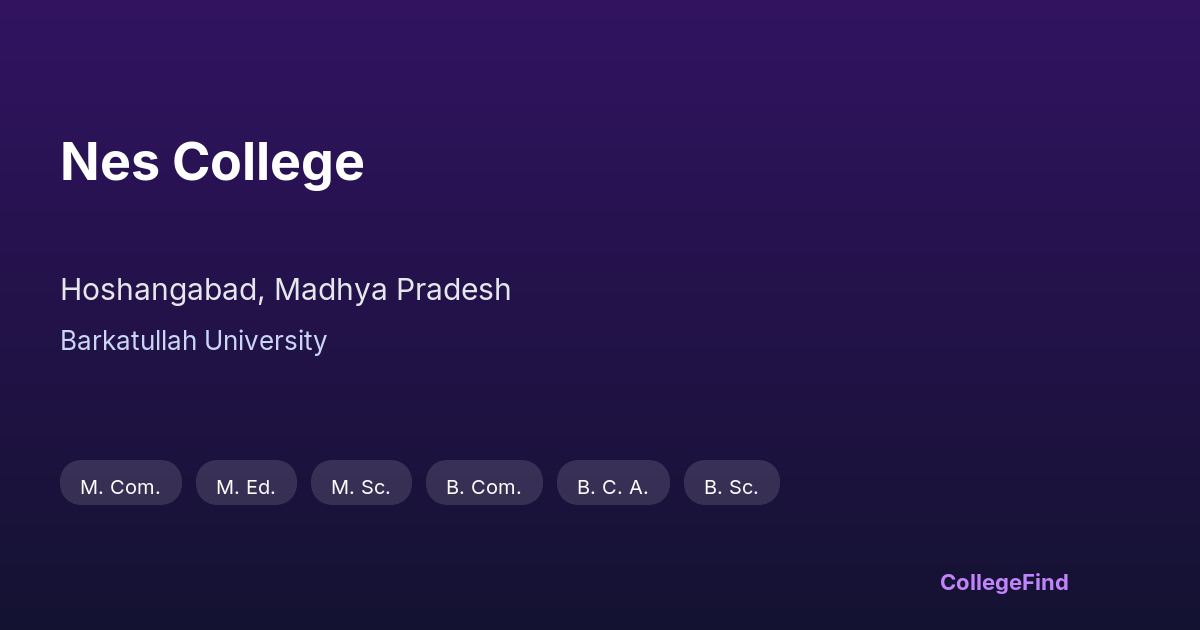 Nes College

Hoshangabad, Madhya Pradesh

Barkatullah University

M. Com.   M. Ed.   M. Sc.   B. Com.   B. C. A.   B. Sc.

CollegeFind