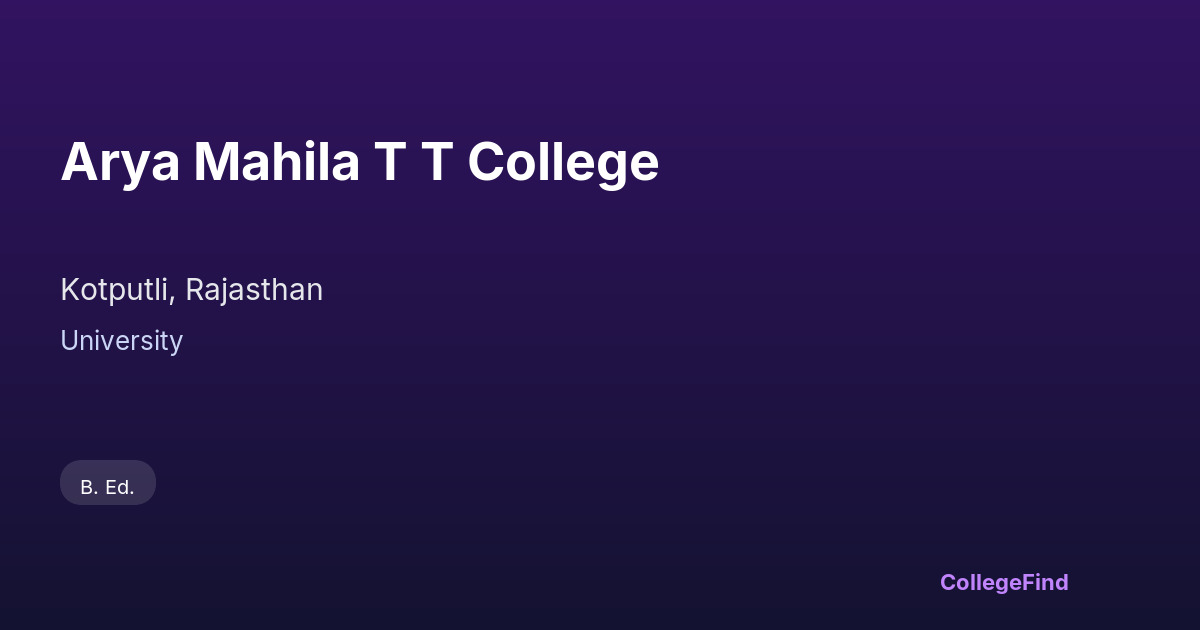 Arya Mahila T T College

Kotputli, Rajasthan

University

B. Ed.

CollegeFind