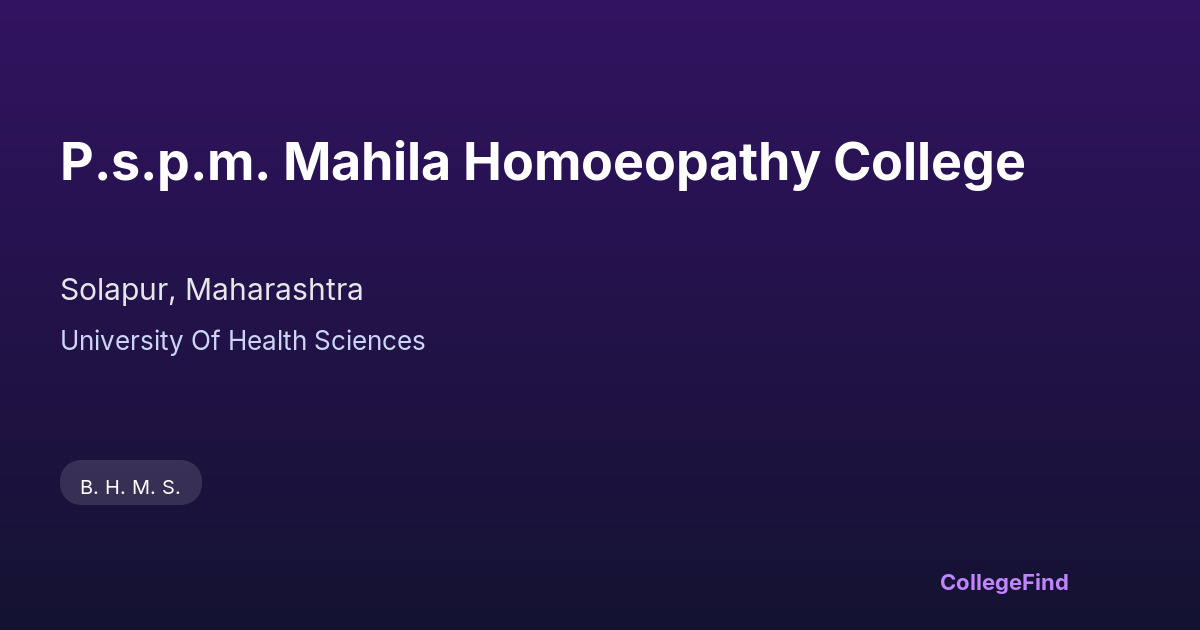 P.s.p.m. Mahila Homoeopathy College

Solapur, Maharashtra

University Of Health Sciences

B. H. M. S.

CollegeFind