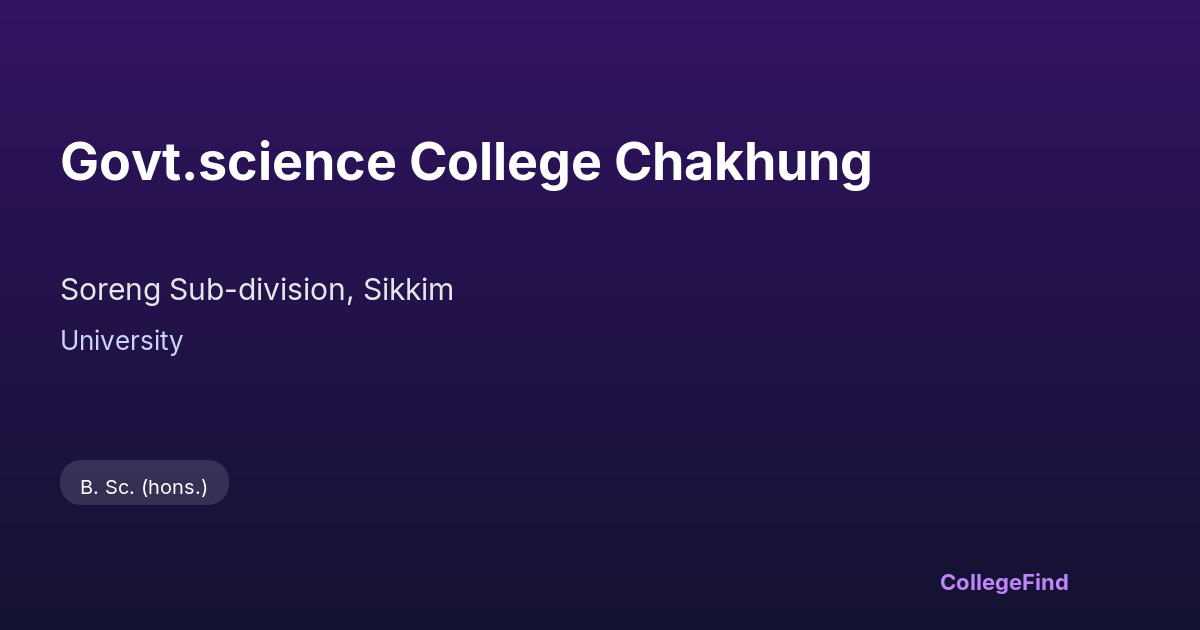 Govt.science College Chakhung

Soreng Sub-division, Sikkim

University

B. Sc. (hons.)

CollegeFind