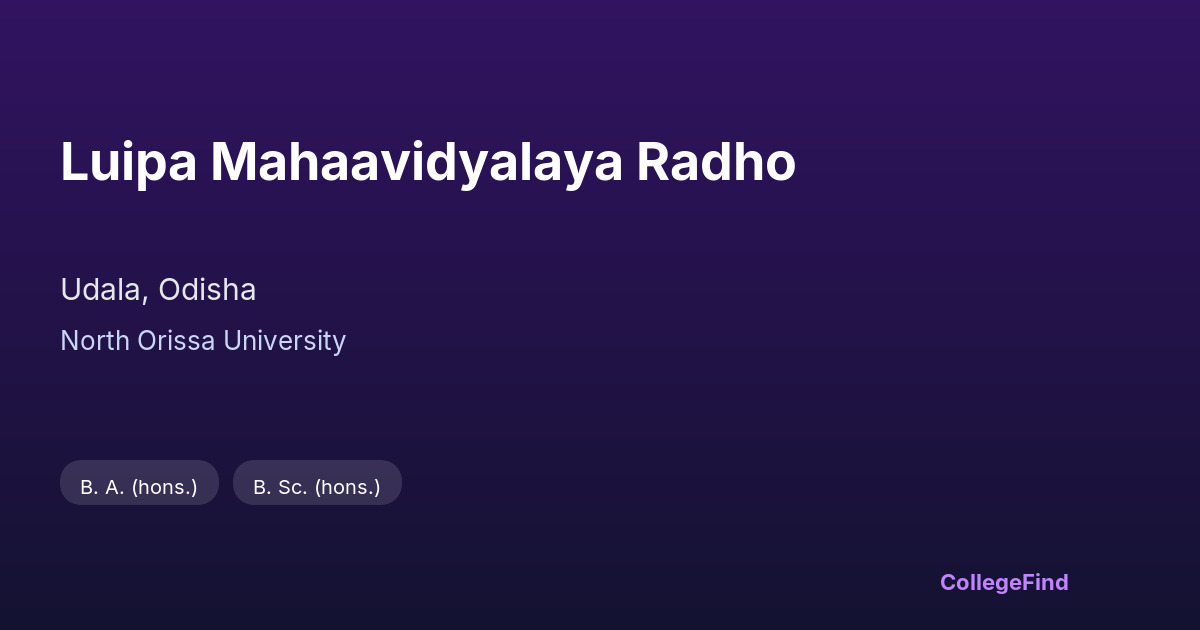 Luipa Mahaavidyalaya Radho

Udala, Odisha

North Orissa University

B. A. (hons.)

B. Sc. (hons.)

CollegeFind