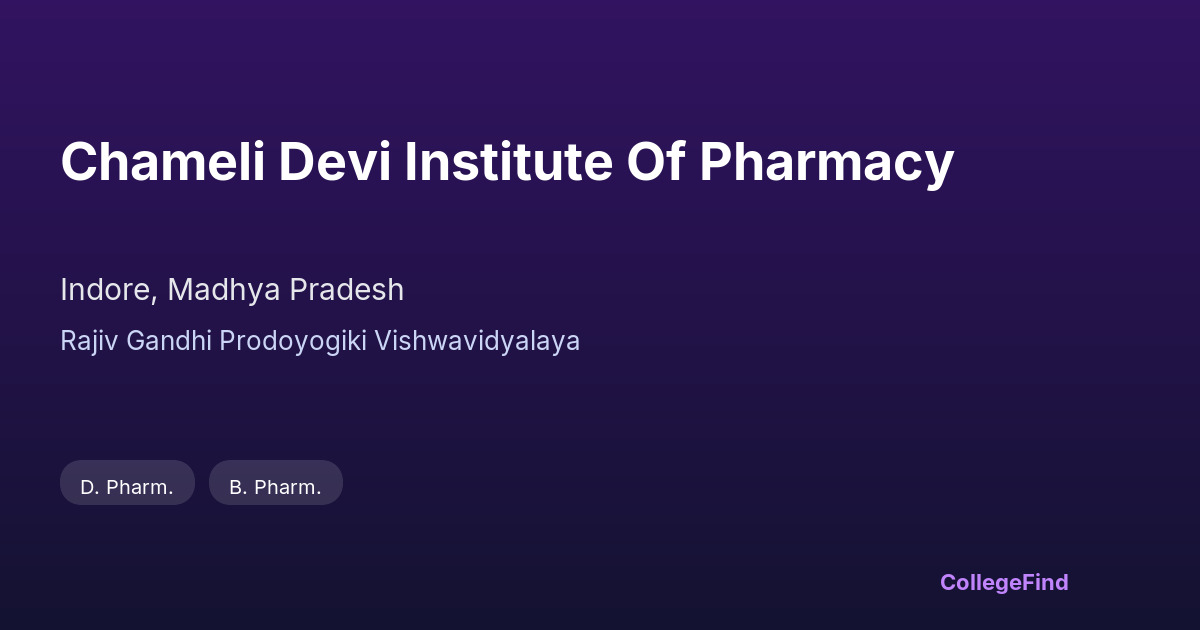 Chameli Devi Institute Of Pharmacy

Indore, Madhya Pradesh

Rajiv Gandhi Prodoyogiki Vishwavidyalaya

D. Pharm.

B. Pharm.

CollegeFind