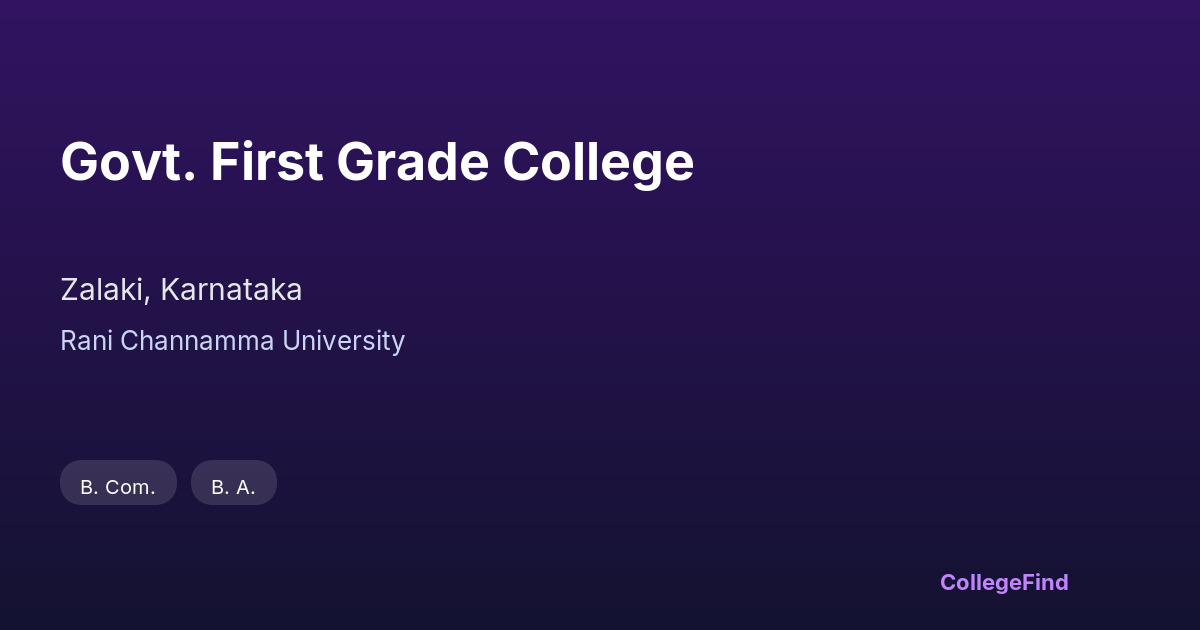 Govt. First Grade College

Zalaki, Karnataka

Rani Channamma University

B. Com.

B. A.

CollegeFind