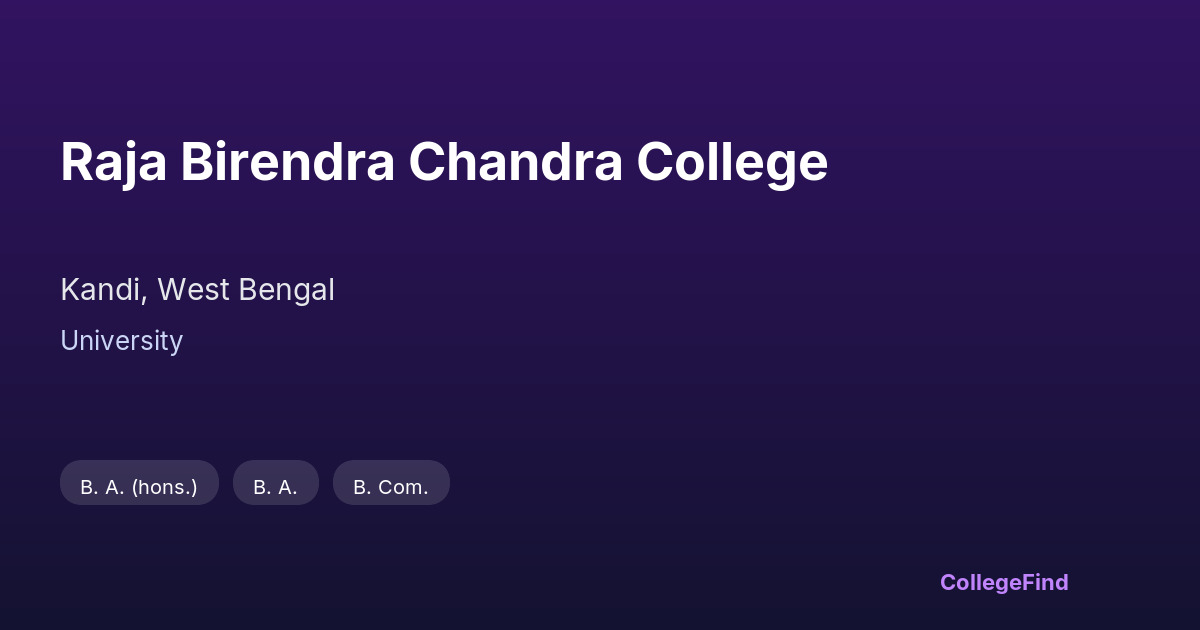 Raja Birendra Chandra College

Kandi, West Bengal

University

B. A. (hons.)

B. A.

B. Com.

CollegeFind