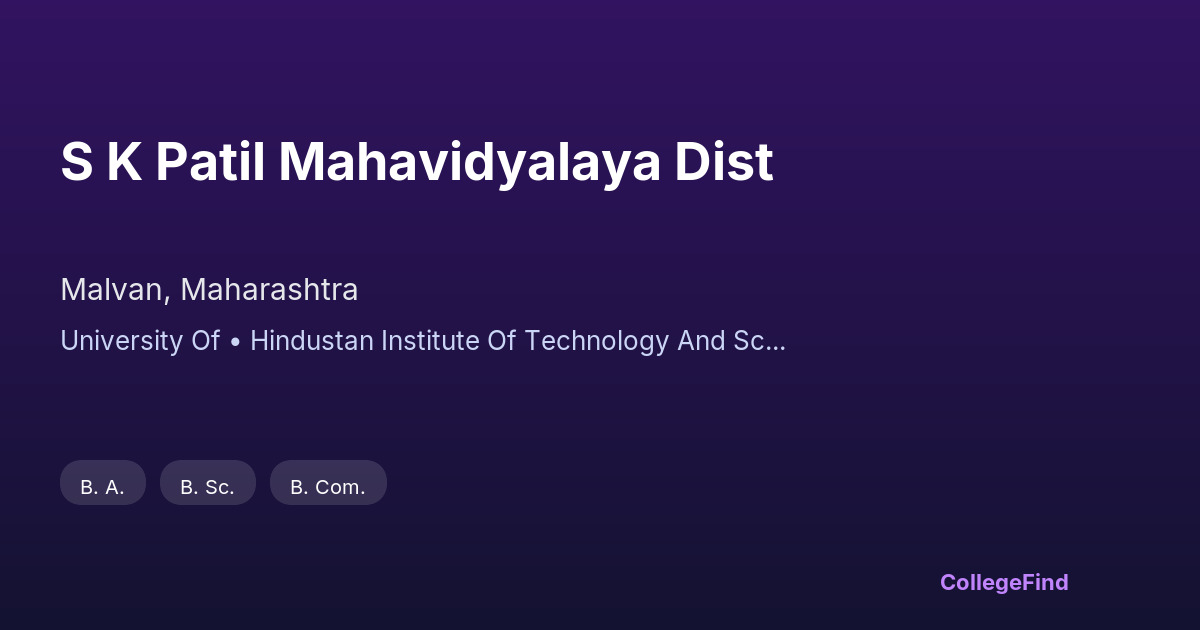 S K Patil Mahavidyalaya Dist

Malvan, Maharashtra

University Of • Hindustan Institute Of Technology And Sc...

B. A.

B. Sc.

B. Com.

CollegeFind