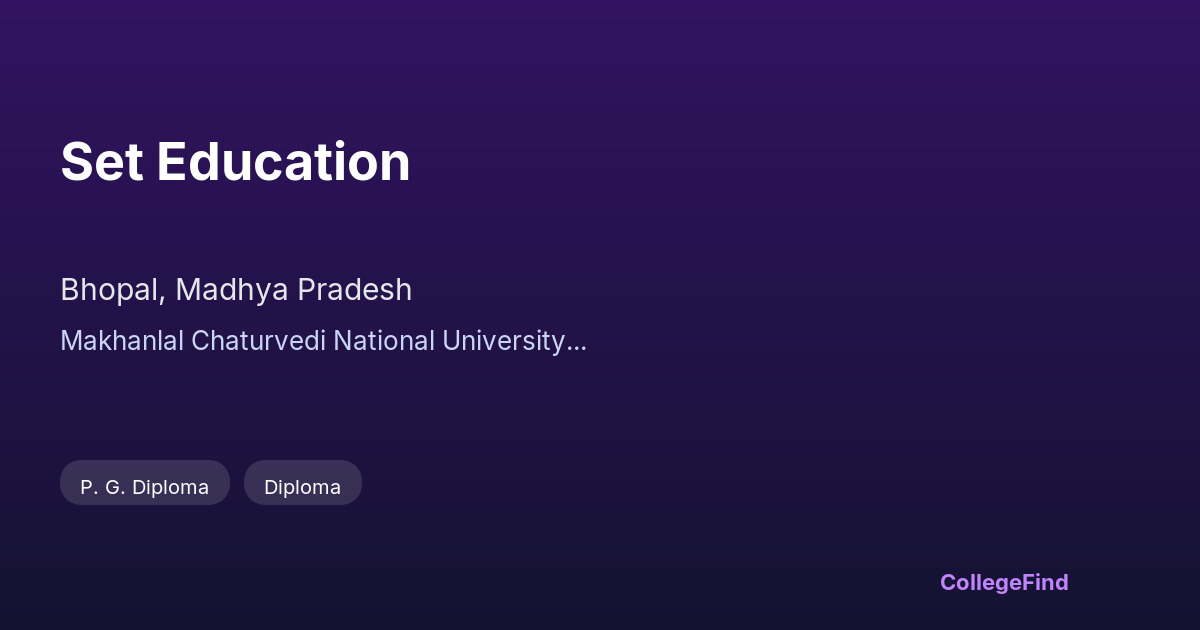 Set Education

Bhopal, Madhya Pradesh

Makhanlal Chaturvedi National University...

P. G. Diploma

Diploma

CollegeFind