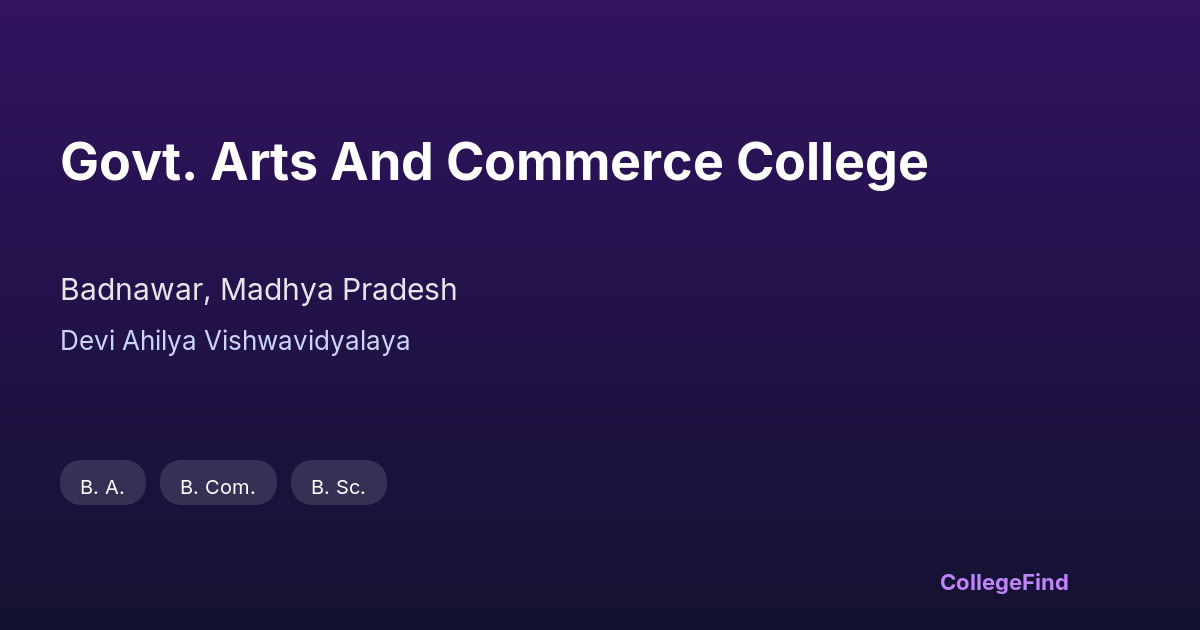 Govt. Arts And Commerce College

Badnawar, Madhya Pradesh

Devi Ahilya Vishwavidyalaya

B. A.

B. Com.

B. Sc.

CollegeFind