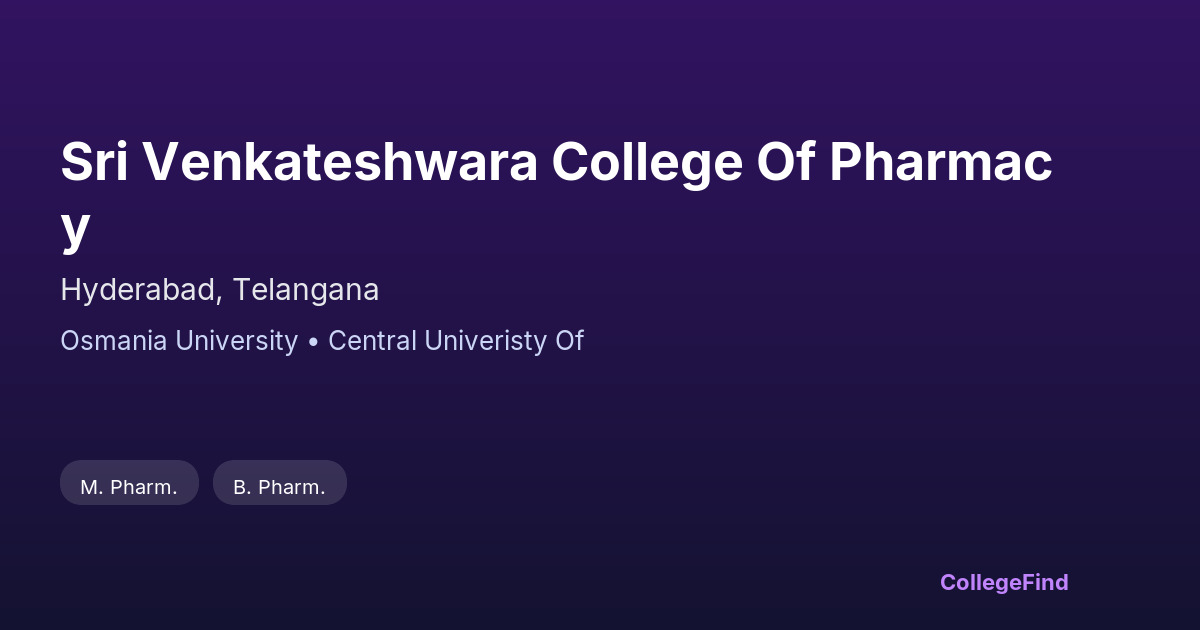 Sri Venkateshwara College Of Pharmacy

Hyderabad, Telangana

Osmania University • Central Univeristy Of

M. Pharm.

B. Pharm.

CollegeFind