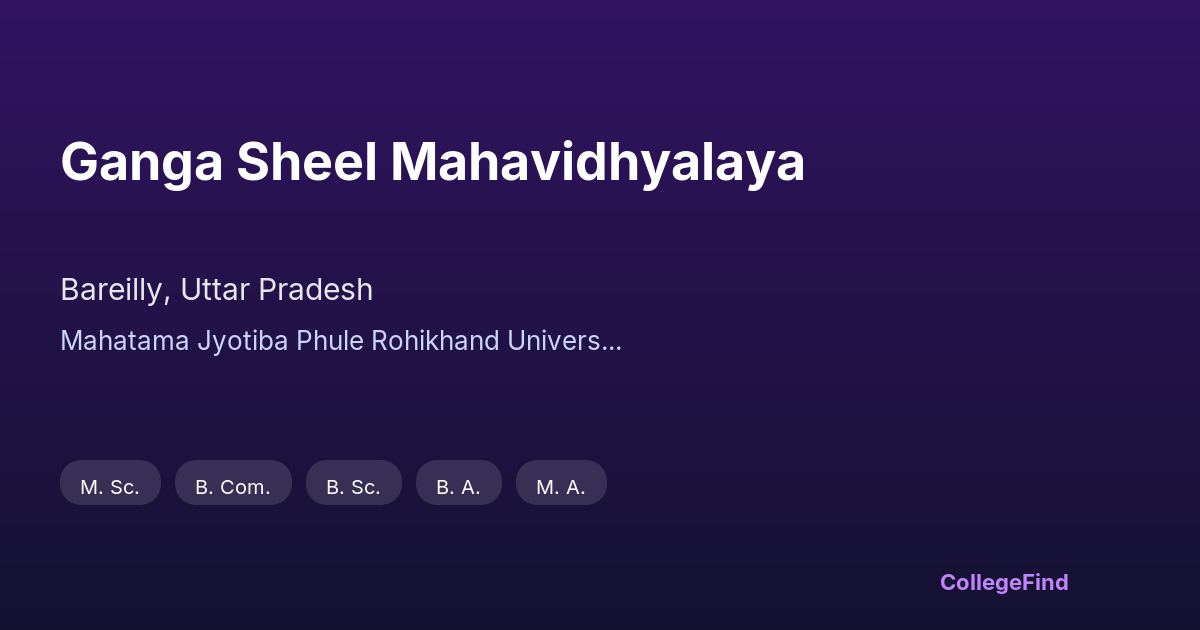 Ganga Sheel Mahavidhyalaya

Bareilly, Uttar Pradesh

Mahatama Jyotiba Phule Rohikhand Univers...

M. Sc.  B. Com.  B. Sc.  B. A.  M. A.

CollegeFind