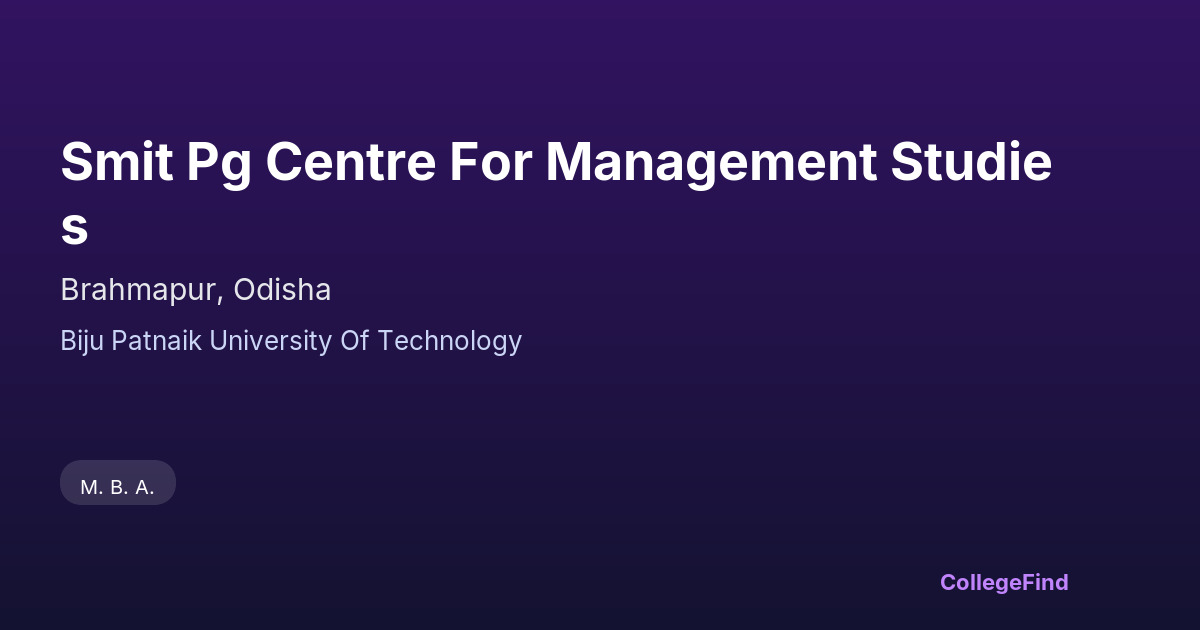 Smit Pg Centre For Management Studies

Brahmapur, Odisha

Biju Patnaik University Of Technology

M. B. A.

CollegeFind