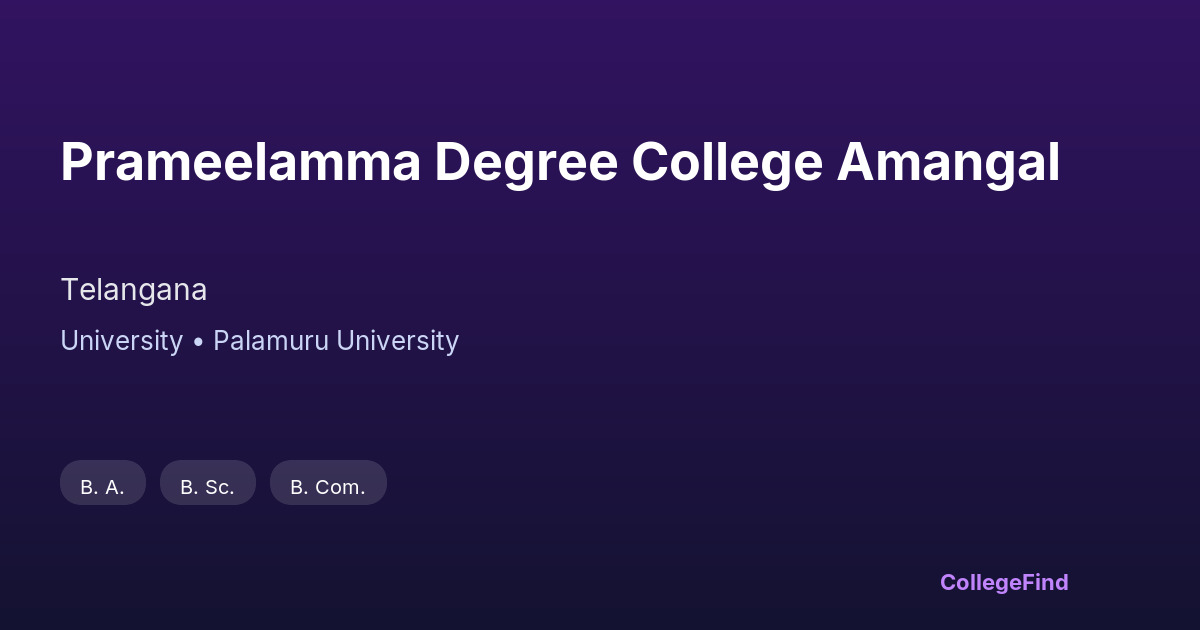 Prameelamma Degree College Amangal

Telangana

University • Palamuru University

B. A.

B. Sc.

B. Com.

CollegeFind