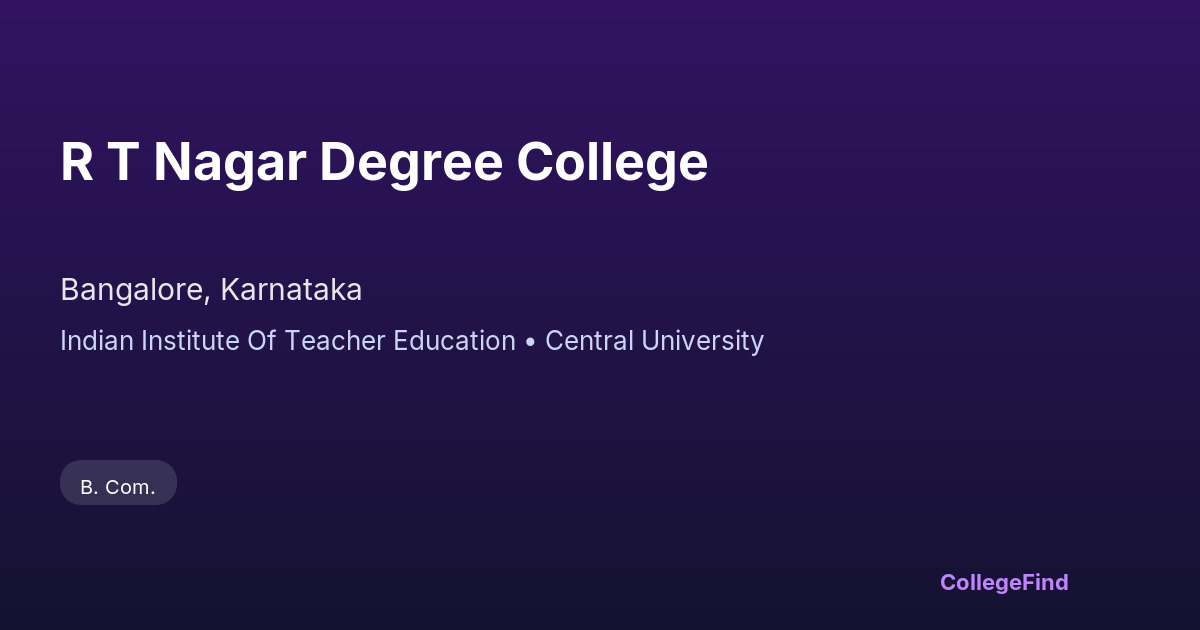 R T Nagar Degree College

Bangalore, Karnataka

Indian Institute Of Teacher Education • Central University

B. Com.

CollegeFind