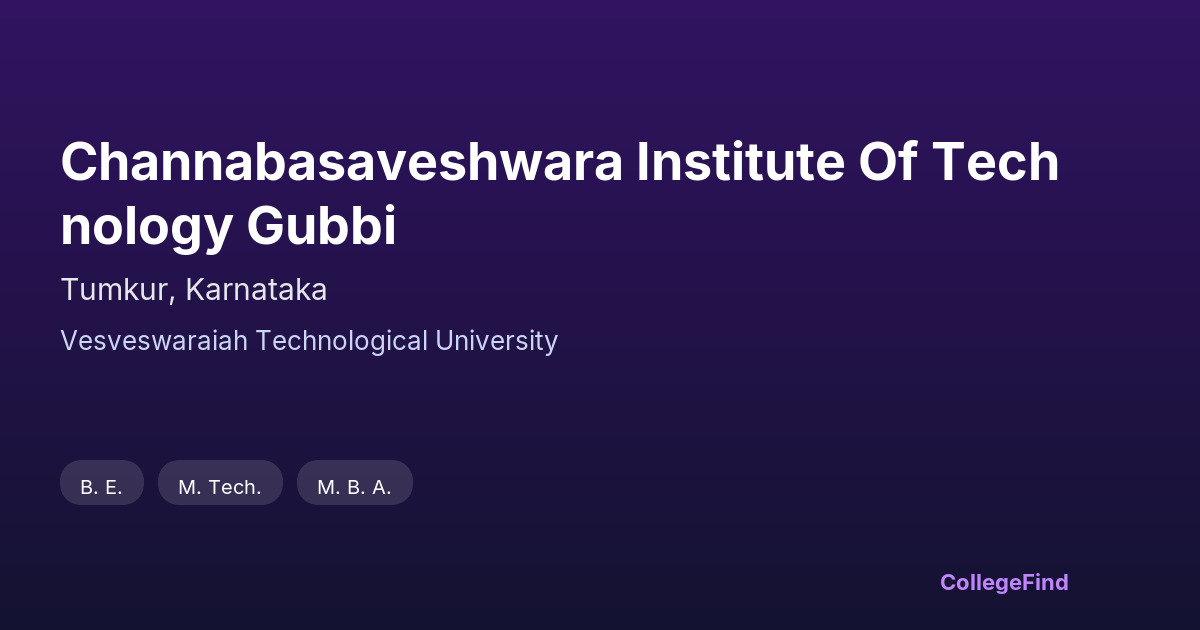 Channabasaveshwara Institute Of Technology Gubbi

Tumkur, Karnataka

Vesveswaraiah Technological University

B. E.

M. Tech.

M. B. A.

CollegeFind