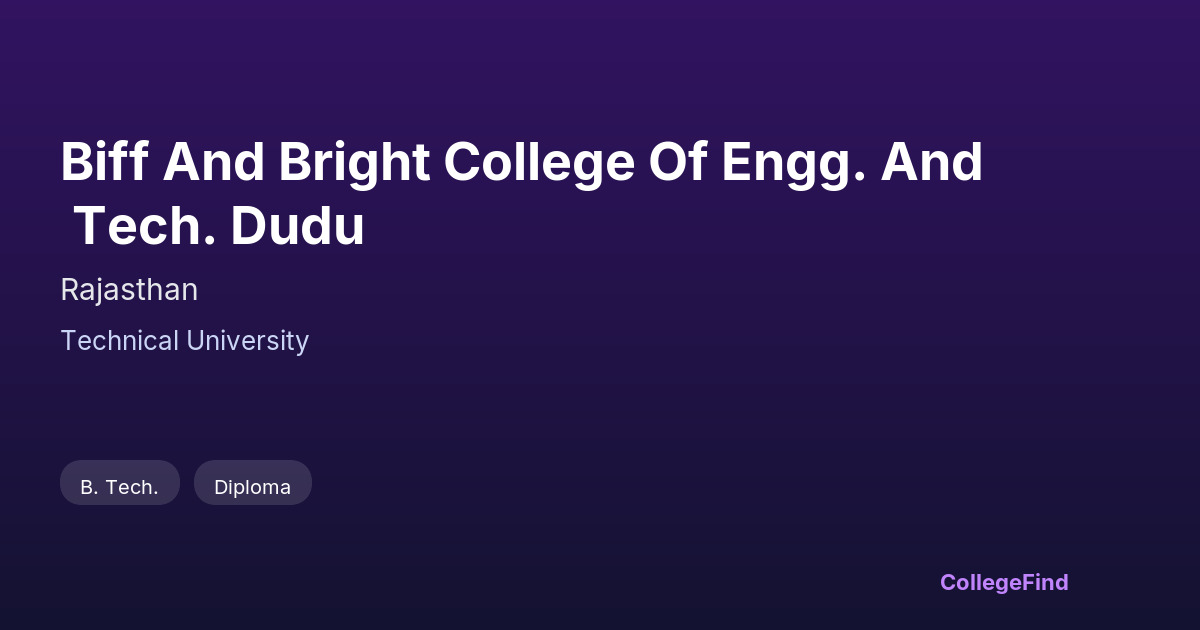 Biff And Bright College Of Engg. And Tech. Dudu

Rajasthan

Technical University

B. Tech.

Diploma

CollegeFind