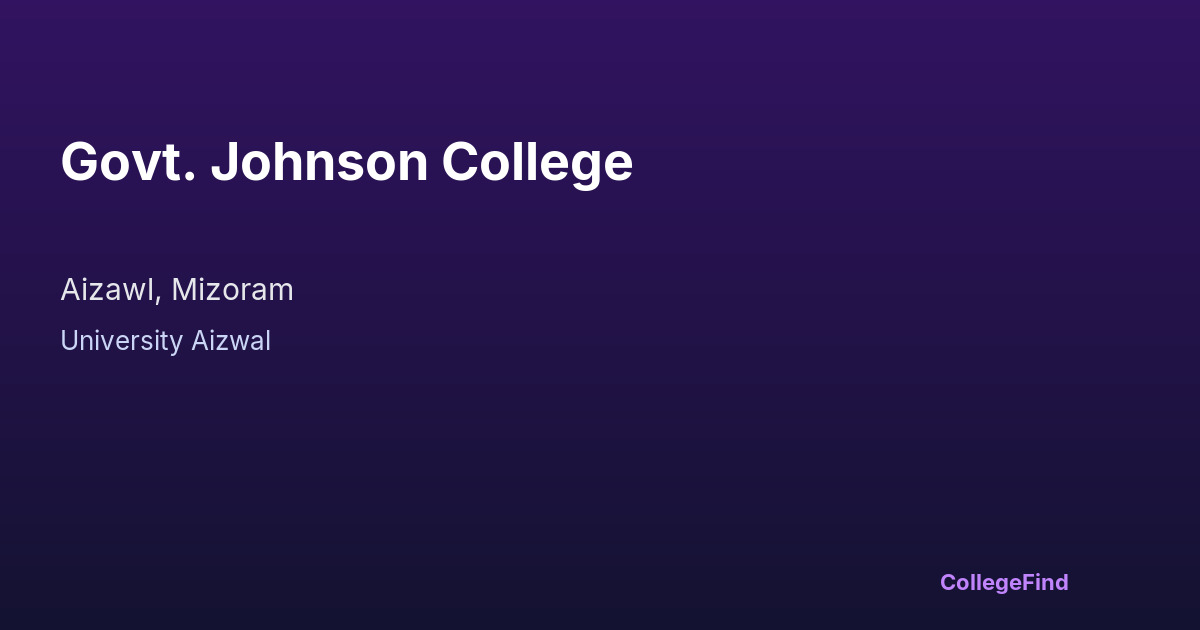 Govt. Johnson College

Aizawl, Mizoram

University Aizwal

CollegeFind