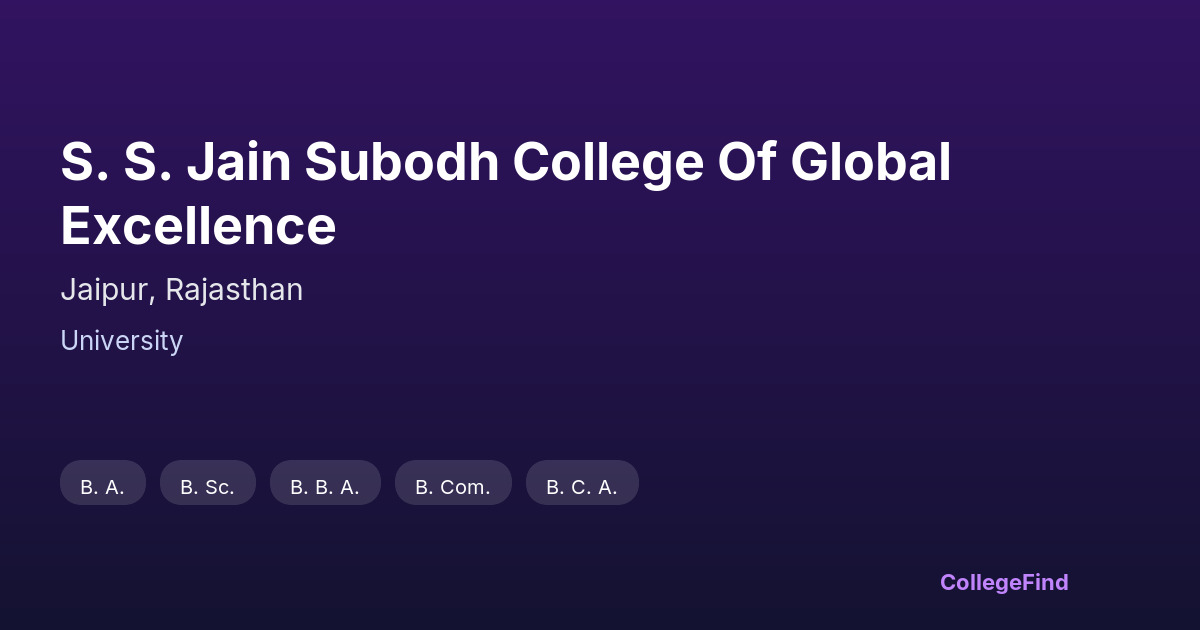 S. S. Jain Subodh College Of Global Excellence

Jaipur, Rajasthan

University

B. A.

B. Sc.

B. B. A.

B. Com.

B. C. A.

CollegeFind