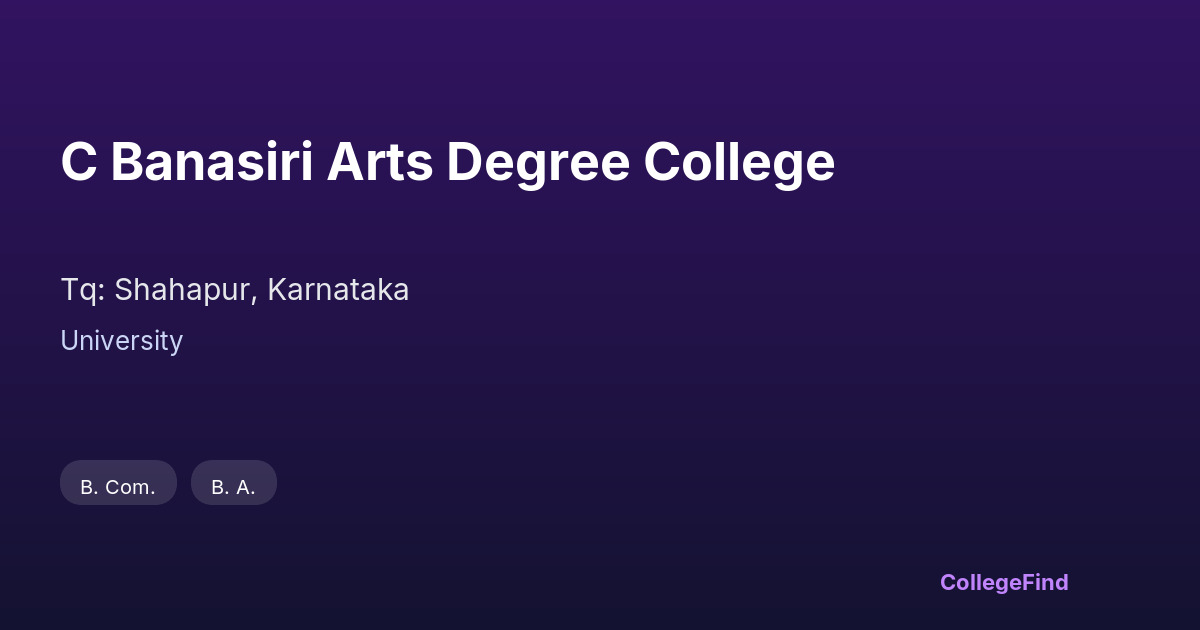 C Banasiri Arts Degree College

Tq: Shahapur, Karnataka

University

B. Com.

B. A.

CollegeFind