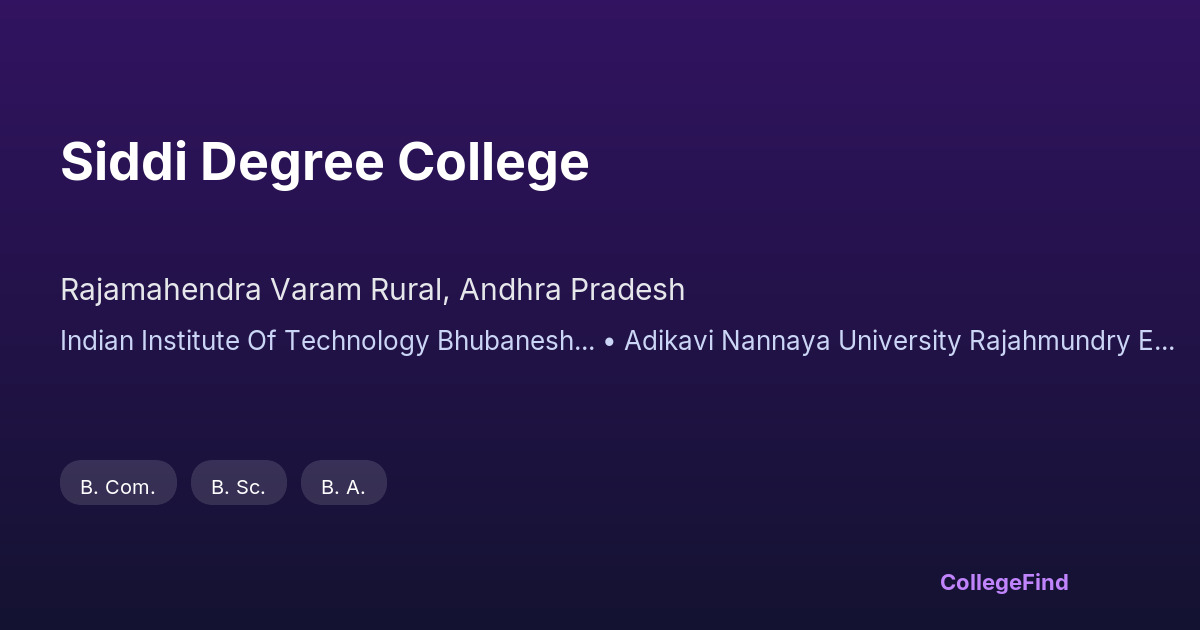 Siddi Degree College

Rajamahendra Varam Rural, Andhra Pradesh

Indian Institute Of Technology Bhubanesh... • Adikavi Nannaya University Rajahmundry E...

B. Com.

B. Sc.

B. A.

CollegeFind