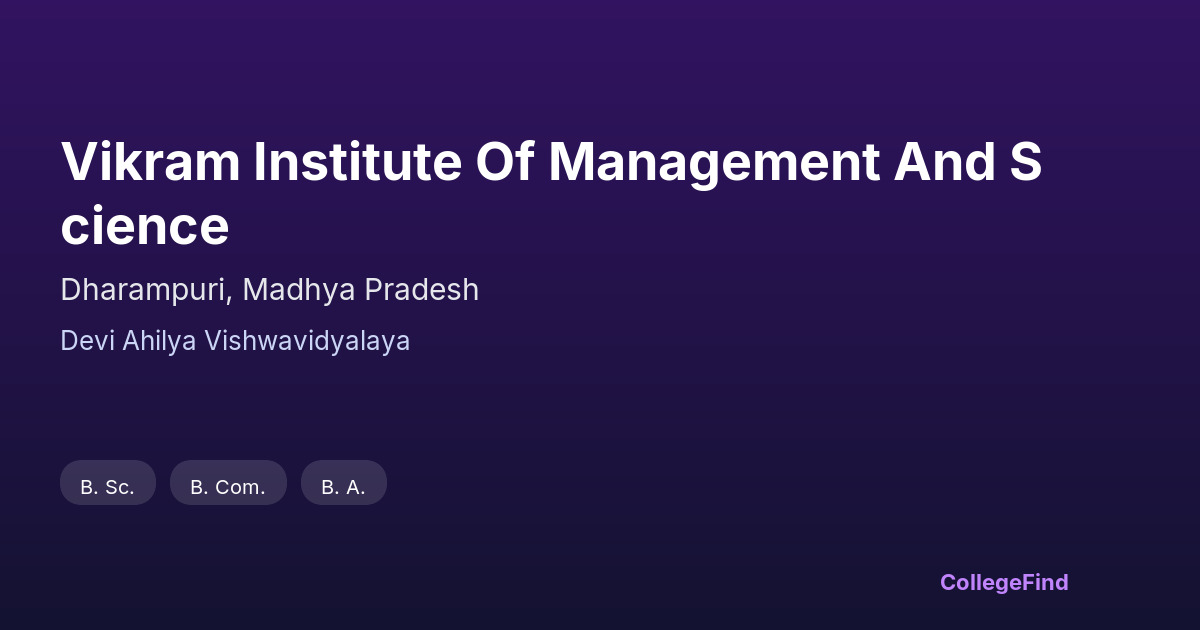 Vikram Institute Of Management And S
cience

Dharampuri, Madhya Pradesh

Devi Ahilya Vishwavidyalaya

B. Sc.

B. Com.

B. A.

CollegeFind