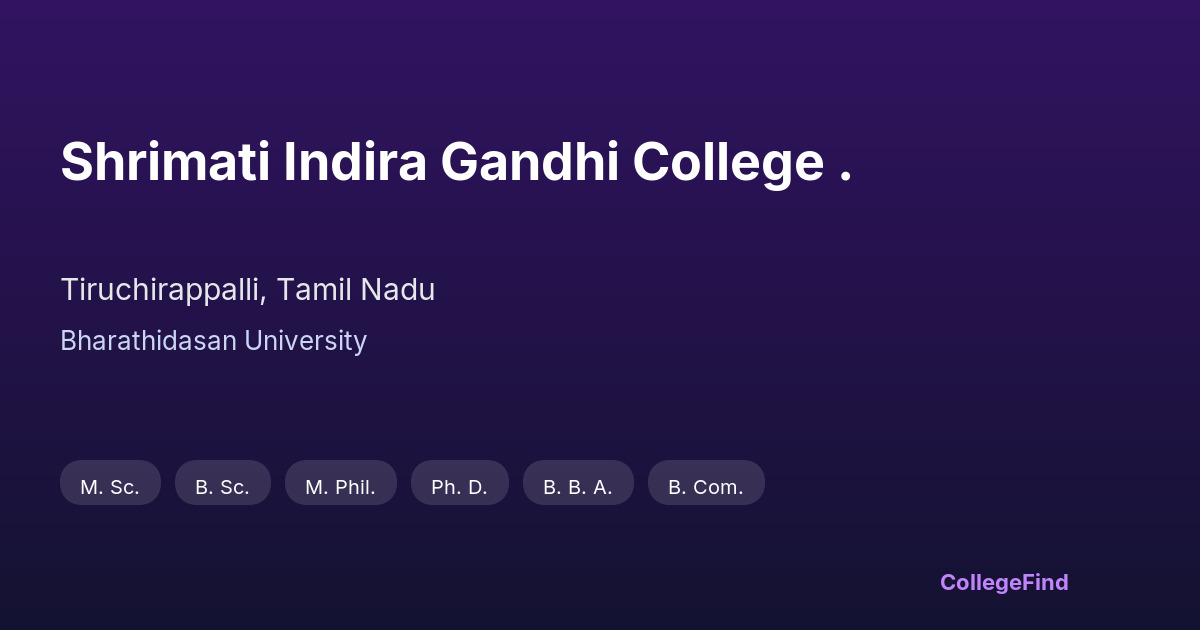 Shrimati Indira Gandhi College .

Tiruchirappalli, Tamil Nadu

Bharathidasan University

M. Sc.

B. Sc.

M. Phil.

Ph. D.

B. B. A.

B. Com.

CollegeFind