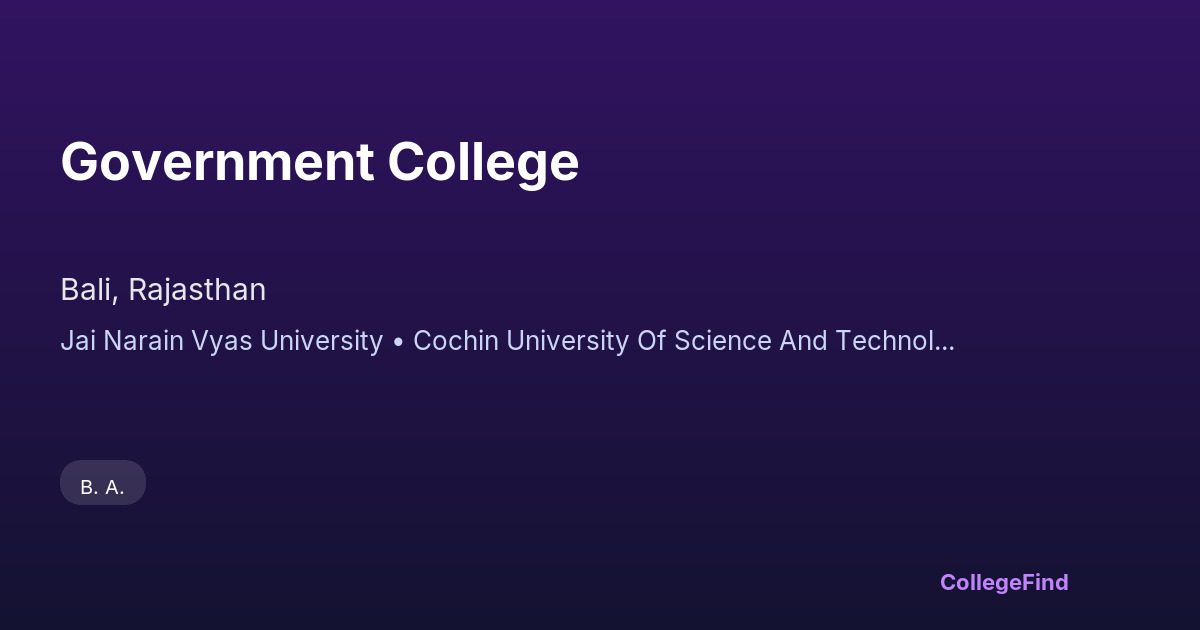 Government College

Bali, Rajasthan

Jai Narain Vyas University • Cochin University Of Science And Technol...

B. A.

CollegeFind