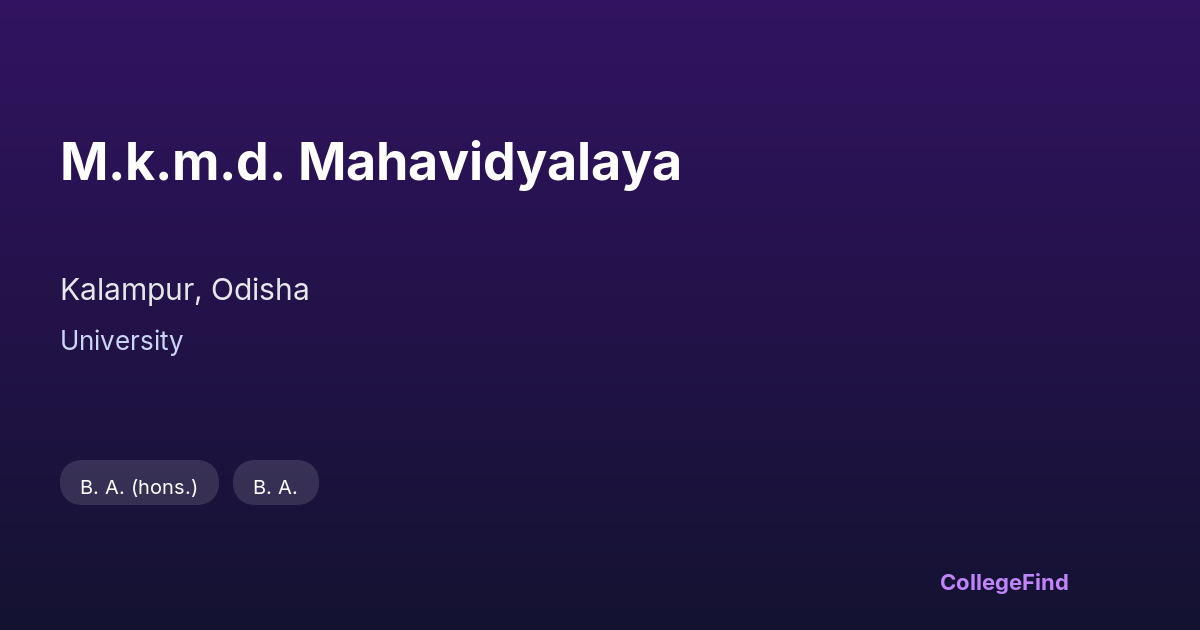 M.k.m.d. Mahavidyalaya

Kalampur, Odisha

University

B. A. (hons.)

B. A.

CollegeFind