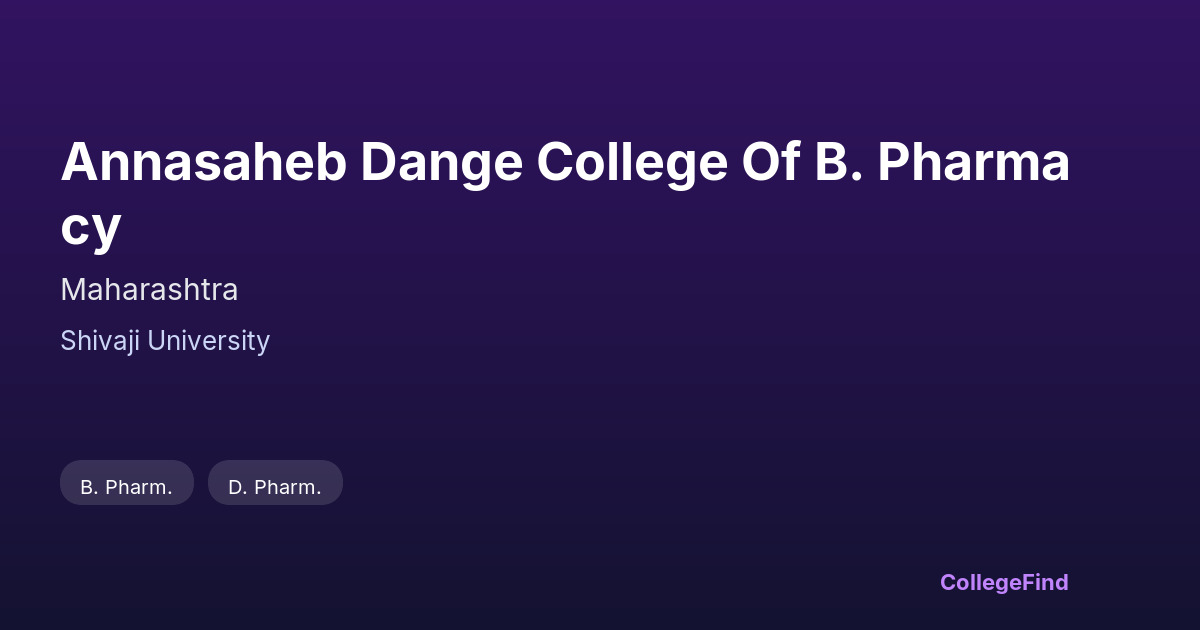 Annasaheb Dange College Of B. Pharmacy

Maharashtra

Shivaji University

B. Pharm.

D. Pharm.

CollegeFind