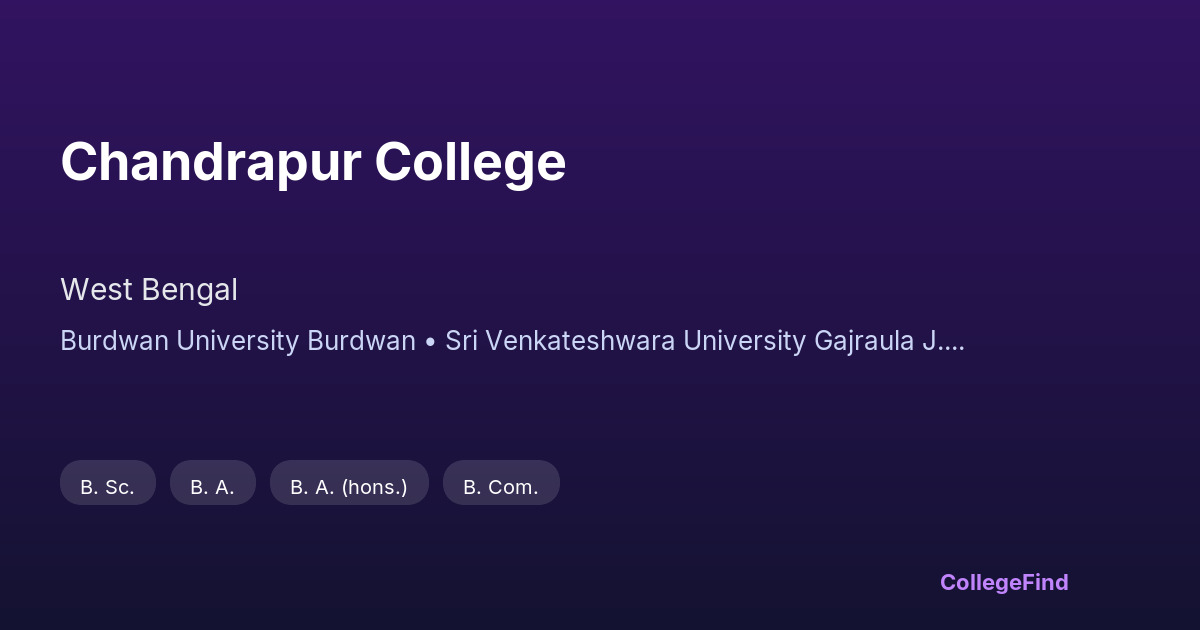 Chandrapur College

West Bengal

Burdwan University Burdwan • Sri Venkateshwara University Gajraula J....

B. Sc.

B. A.

B. A. (hons.)

B. Com.

CollegeFind