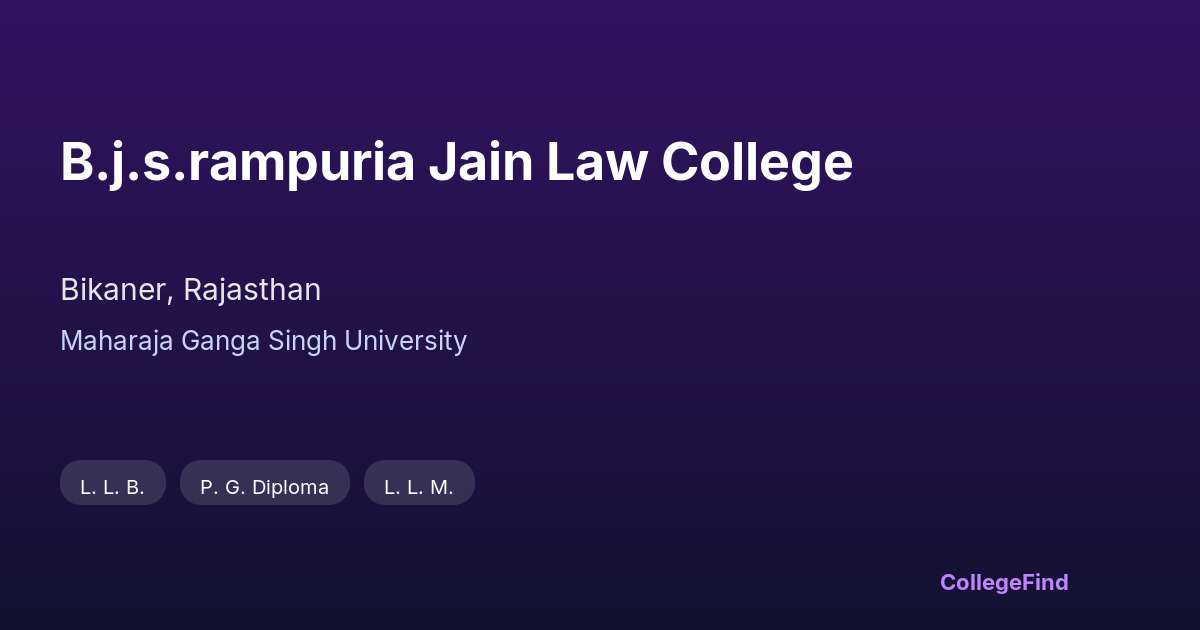 B.j.s.rampuria Jain Law College

Bikaner, Rajasthan

Maharaja Ganga Singh University

L. L. B.

P. G. Diploma

L. L. M.

CollegeFind