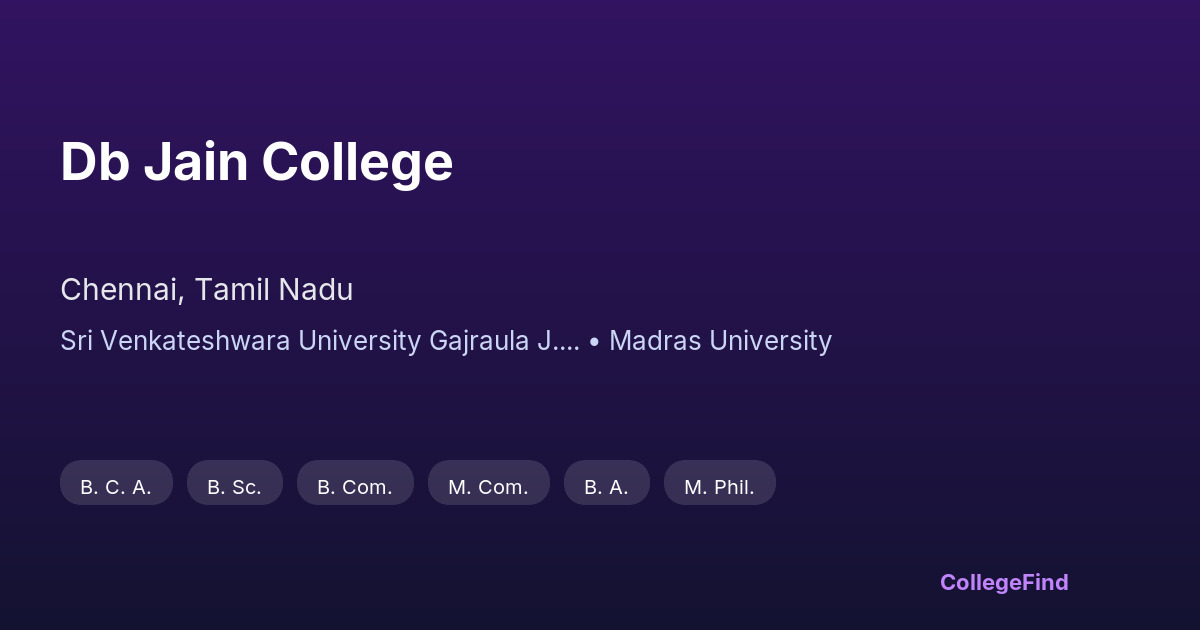 Db Jain College

Chennai, Tamil Nadu

Sri Venkateshwara University Gajraula J.... • Madras University

B. C. A.   B. Sc.   B. Com.   M. Com.   B. A.   M. Phil.

CollegeFind