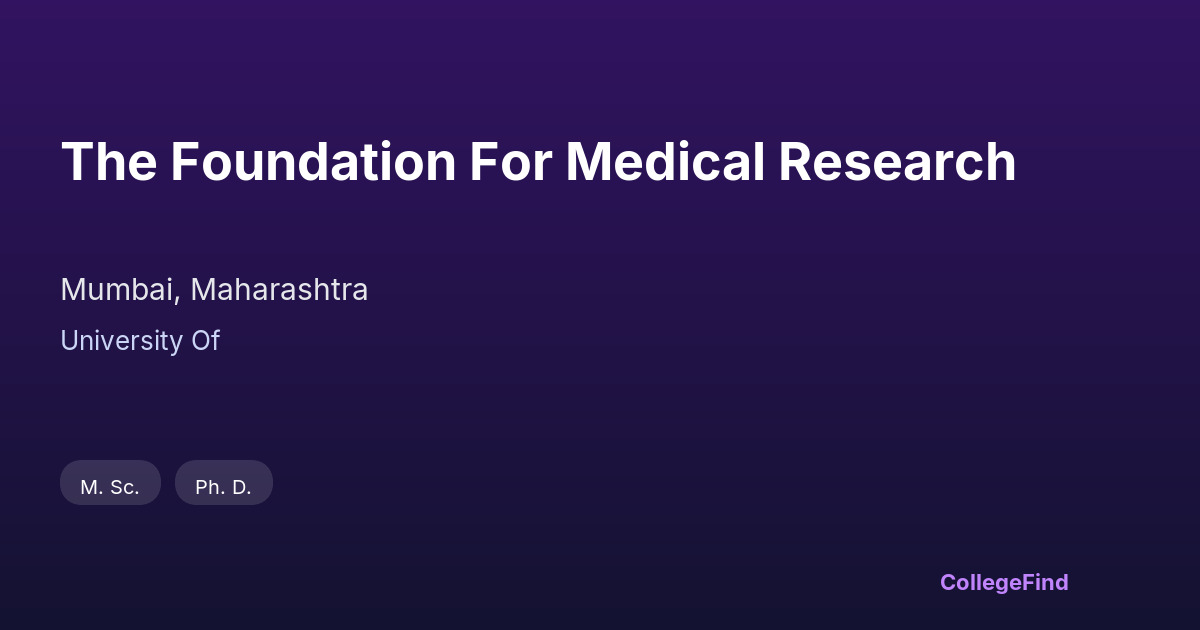 The Foundation For Medical Research

Mumbai, Maharashtra

University Of

M. Sc.

Ph. D.

CollegeFind