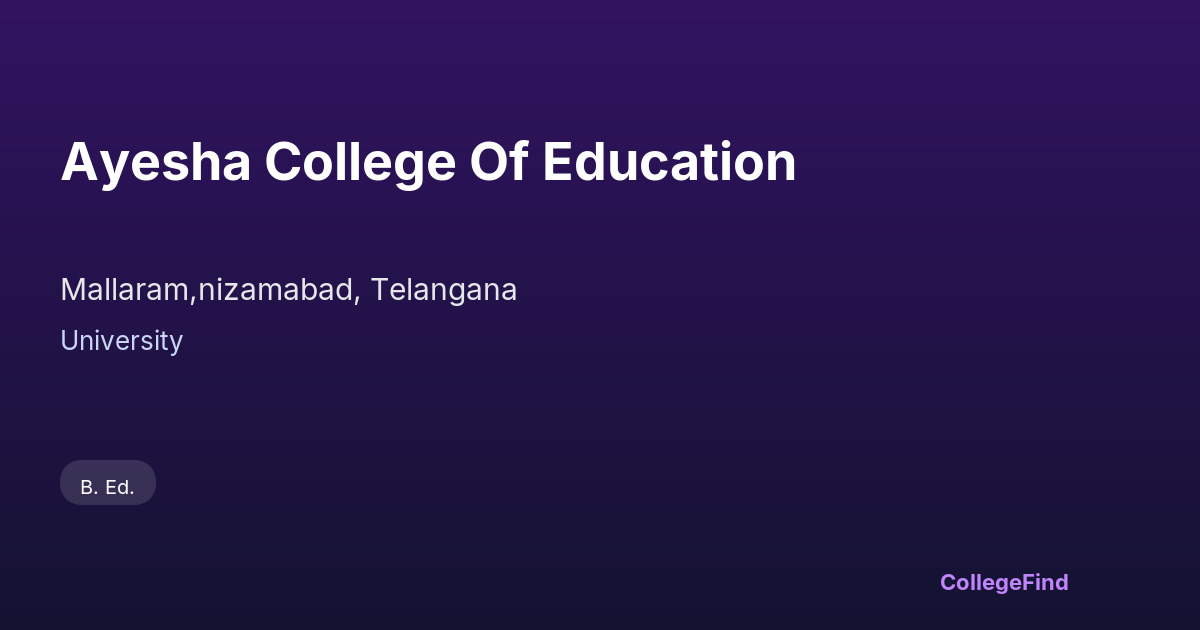 Ayesha College Of Education

Mallaram,nizamabad, Telangana

University

B. Ed.

CollegeFind