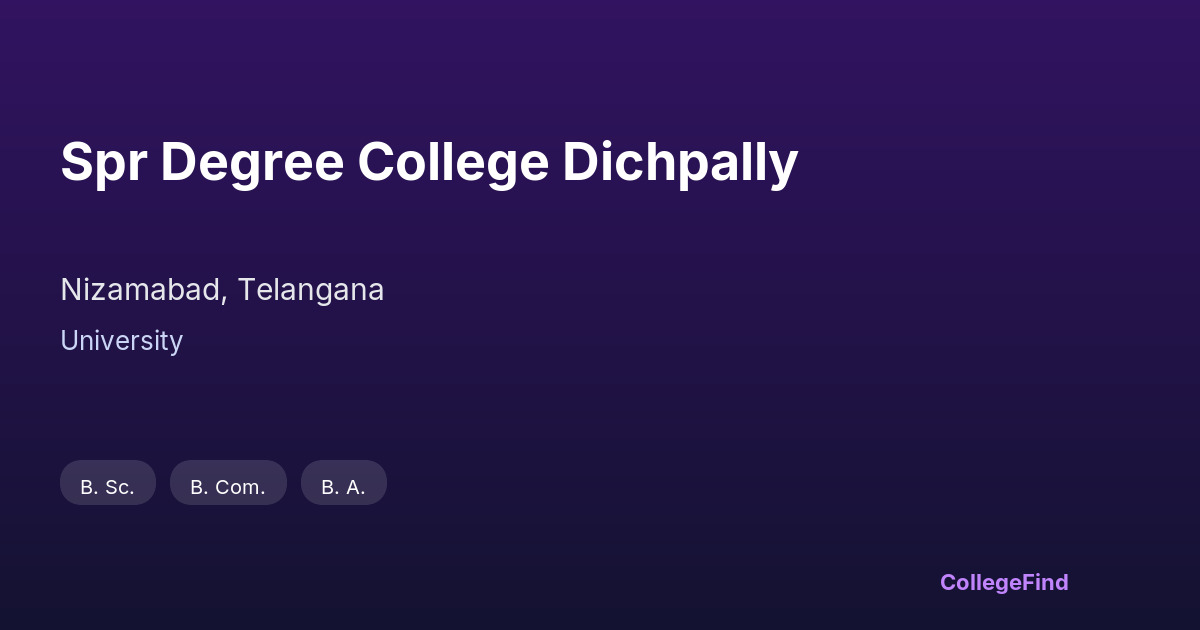 Spr Degree College Dichpally

Nizamabad, Telangana

University

B. Sc.   B. Com.   B. A.

CollegeFind