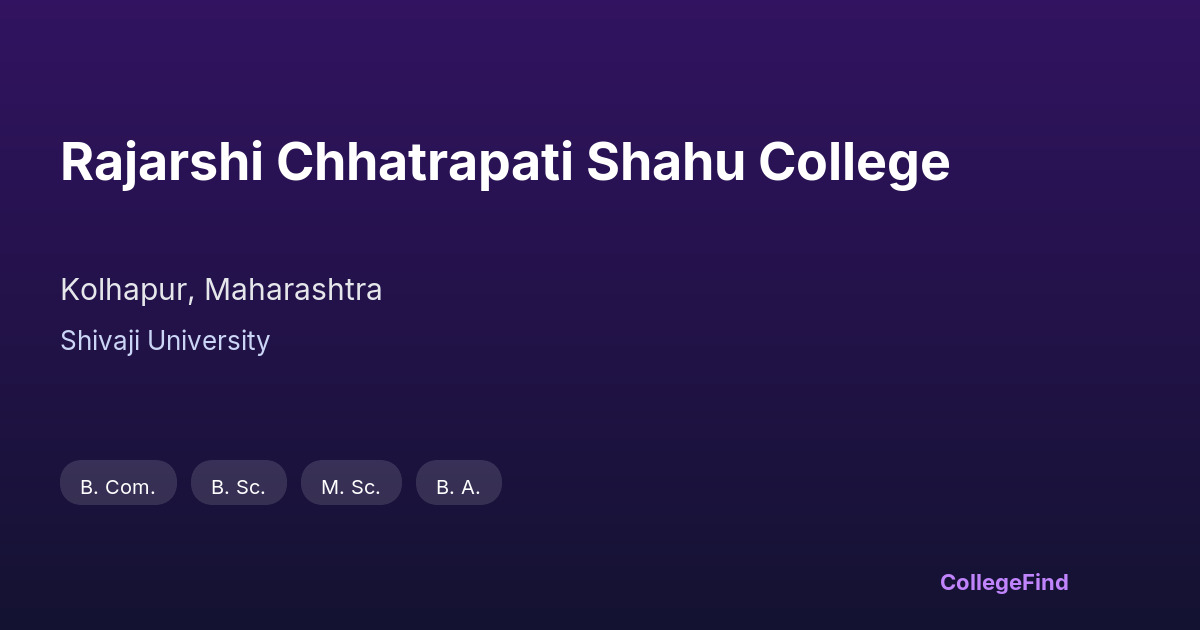 Rajarshi Chhatrapati Shahu College

Kolhapur, Maharashtra

Shivaji University

B. Com.

B. Sc.

M. Sc.

B. A.

CollegeFind