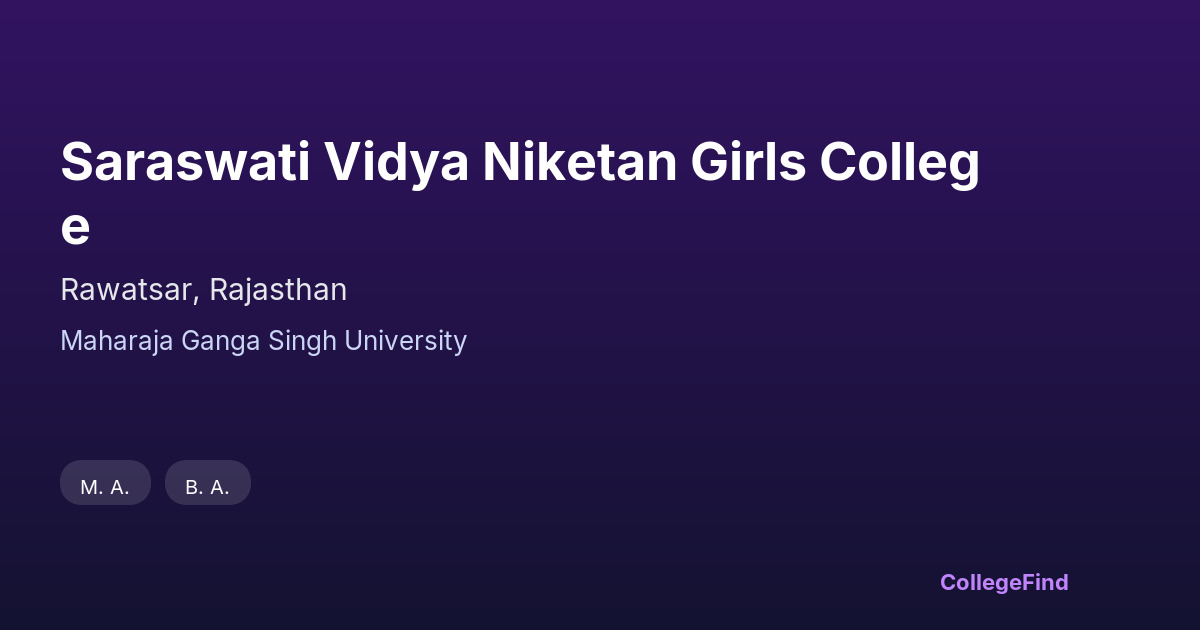 Saraswati Vidya Niketan Girls College

Rawatsar, Rajasthan

Maharaja Ganga Singh University

M. A.

B. A.

CollegeFind