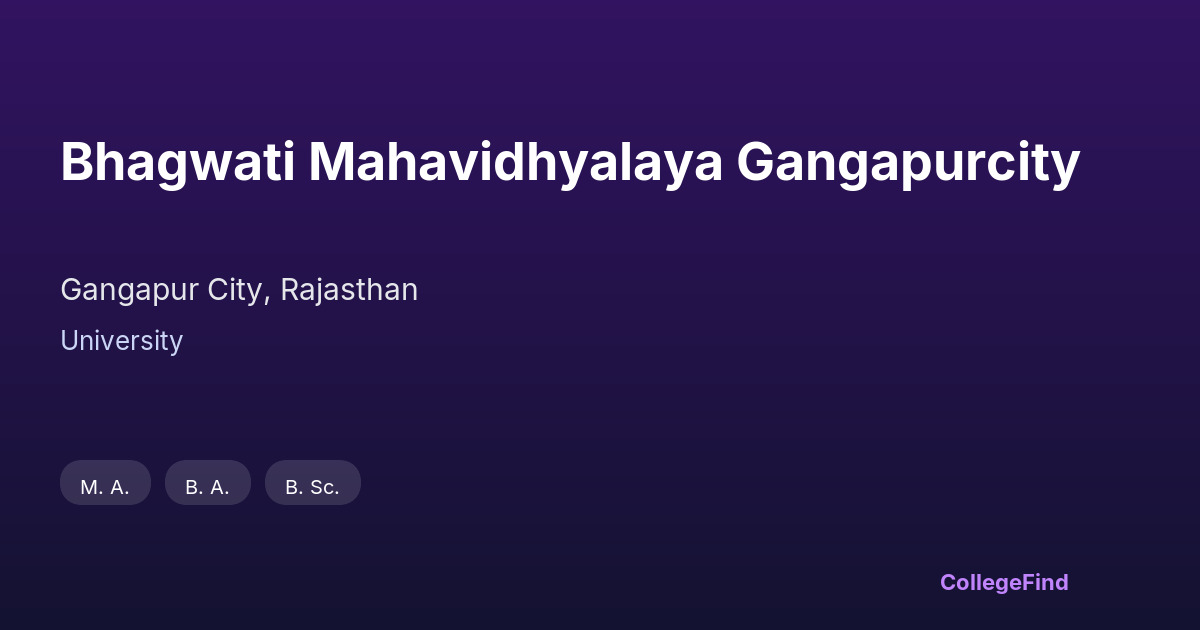 Bhagwati Mahavidhyalaya Gangapurcity

Gangapur City, Rajasthan

University

M. A.

B. A.

B. Sc.

CollegeFind