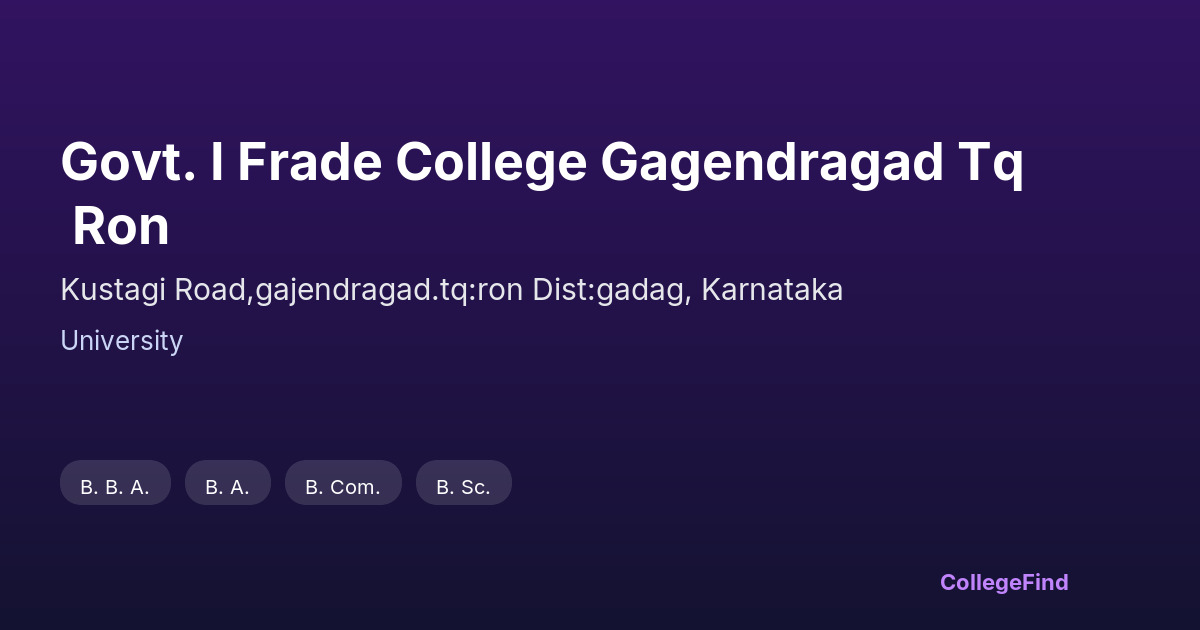 Govt. I Frade College Gagendragad Tq Ron

Kustagi Road,gajendragad.tq:ron Dist:gadag, Karnataka

University

B. B. A.

B. A.

B. Com.

B. Sc.

CollegeFind