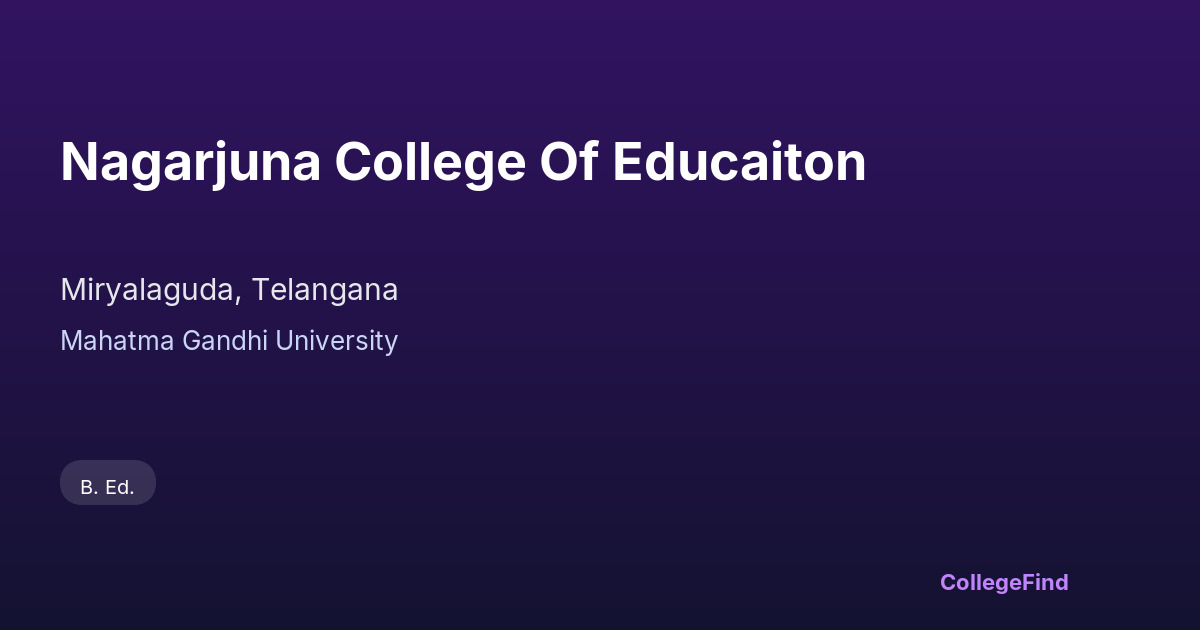 Nagarjuna College Of Educaiton

Miryalaguda, Telangana

Mahatma Gandhi University

B. Ed.

CollegeFind