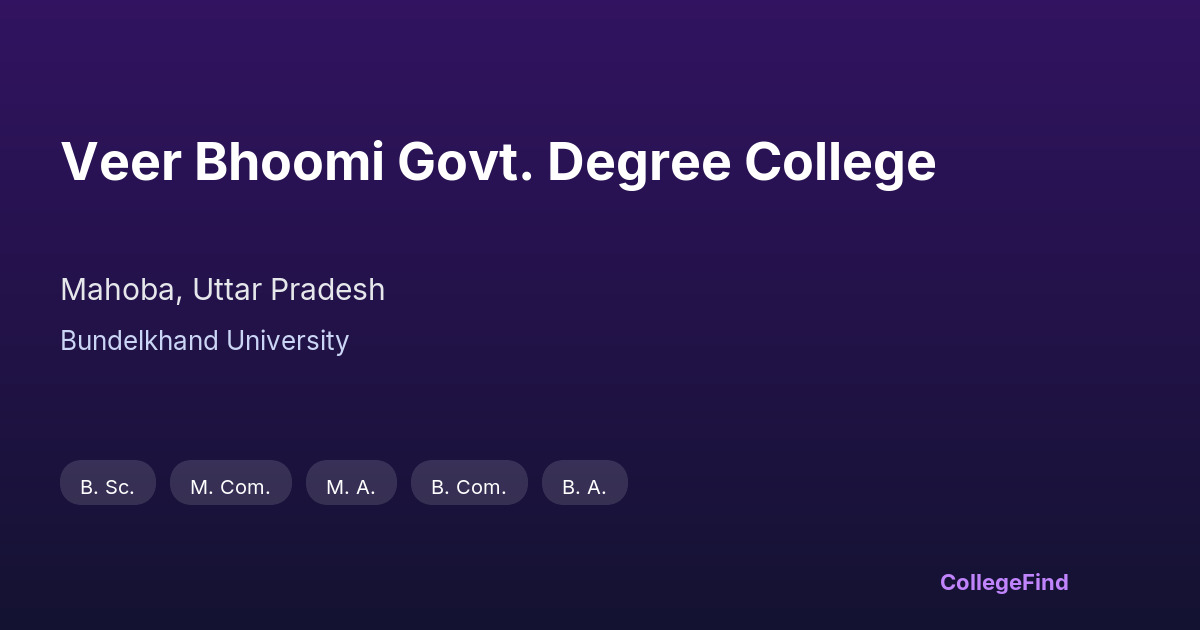 Veer Bhoomi Govt. Degree College

Mahoba, Uttar Pradesh

Bundelkhand University

B. Sc.

M. Com.

M. A.

B. Com.

B. A.

CollegeFind