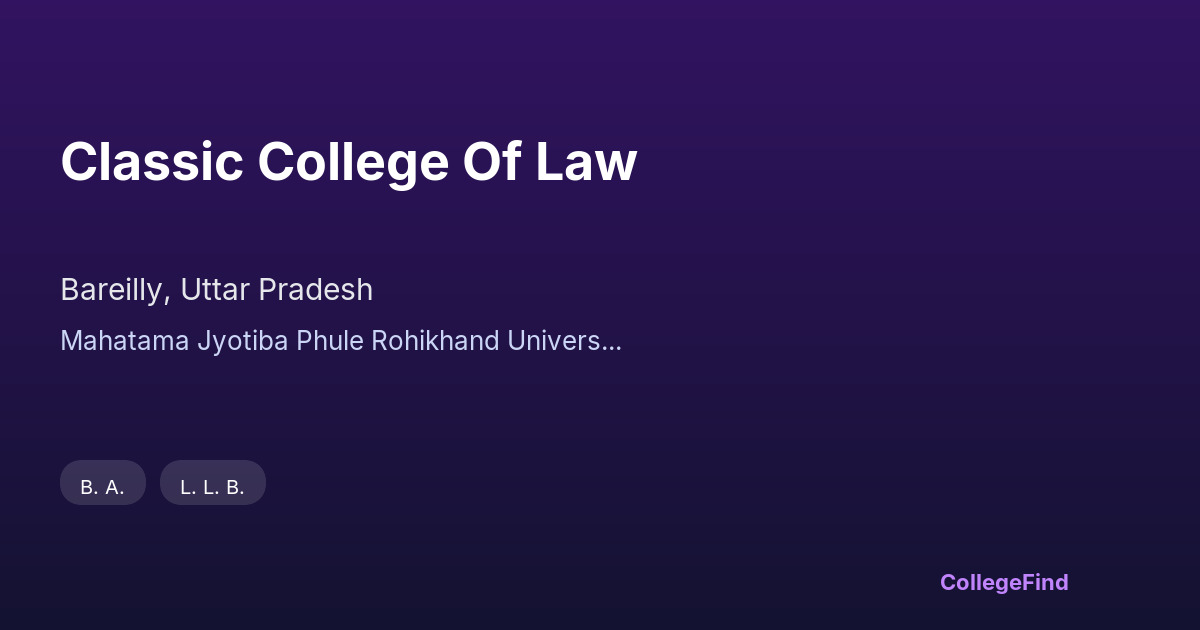 Classic College Of Law

Bareilly, Uttar Pradesh

Mahatama Jyotiba Phule Rohikhand Univers...

B. A.

L. L. B.

CollegeFind