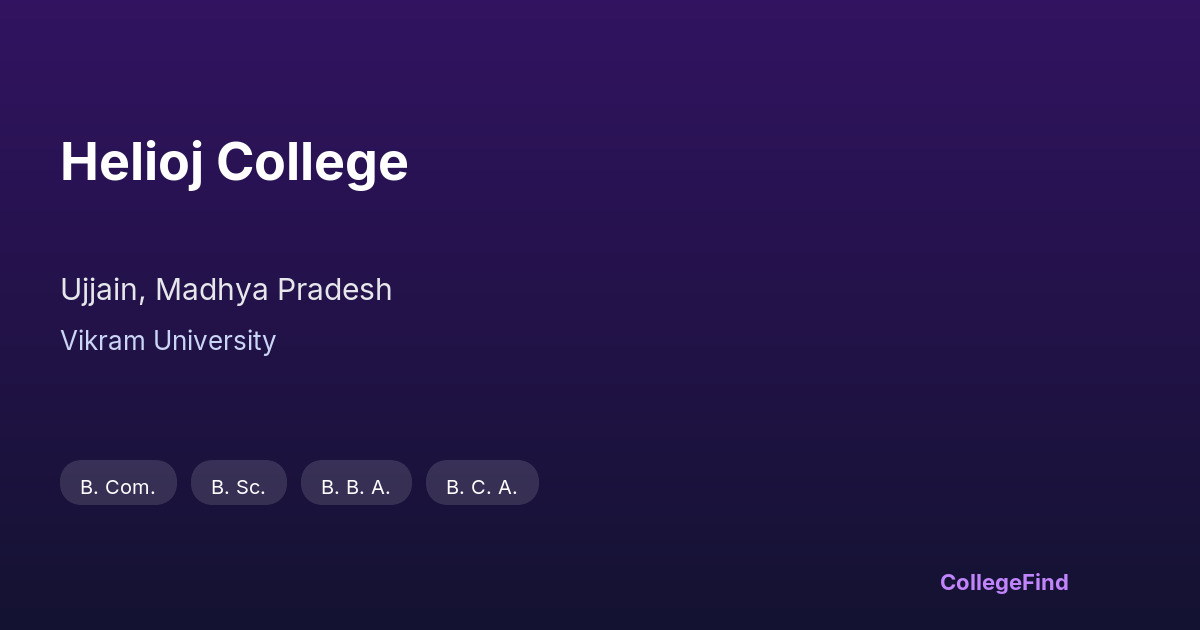 Helioj College

Ujjain, Madhya Pradesh

Vikram University

B. Com.

B. Sc.

B. B. A.

B. C. A.

CollegeFind