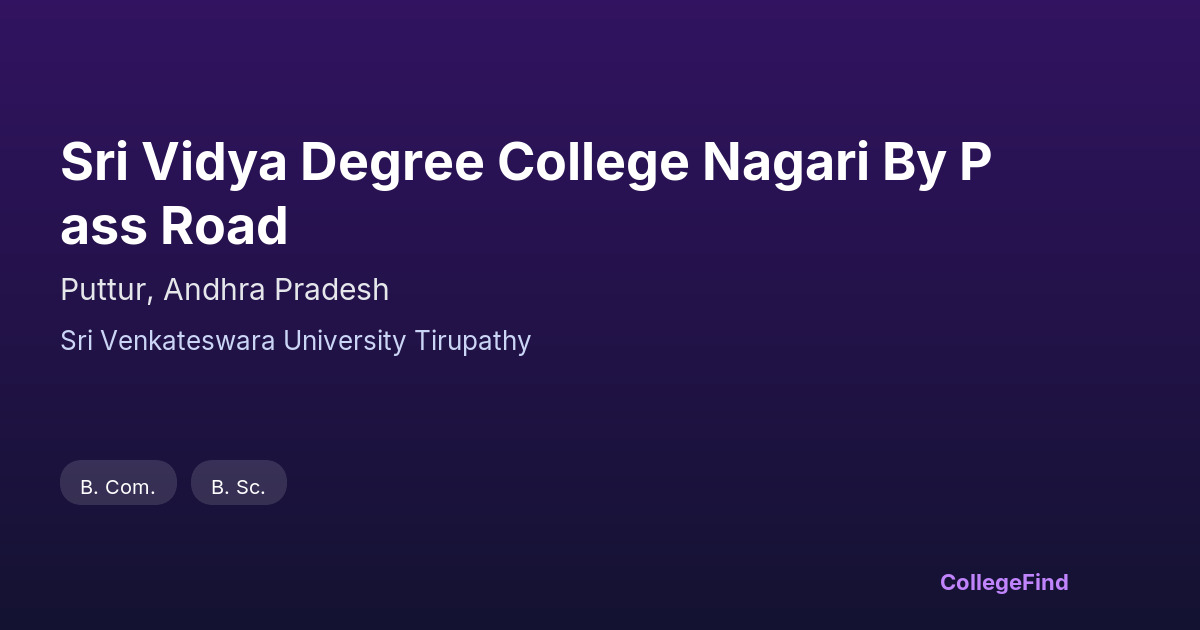 Sri Vidya Degree College Nagari By P ass Road

Puttur, Andhra Pradesh

Sri Venkateswara University Tirupathy

B. Com.

B. Sc.

CollegeFind