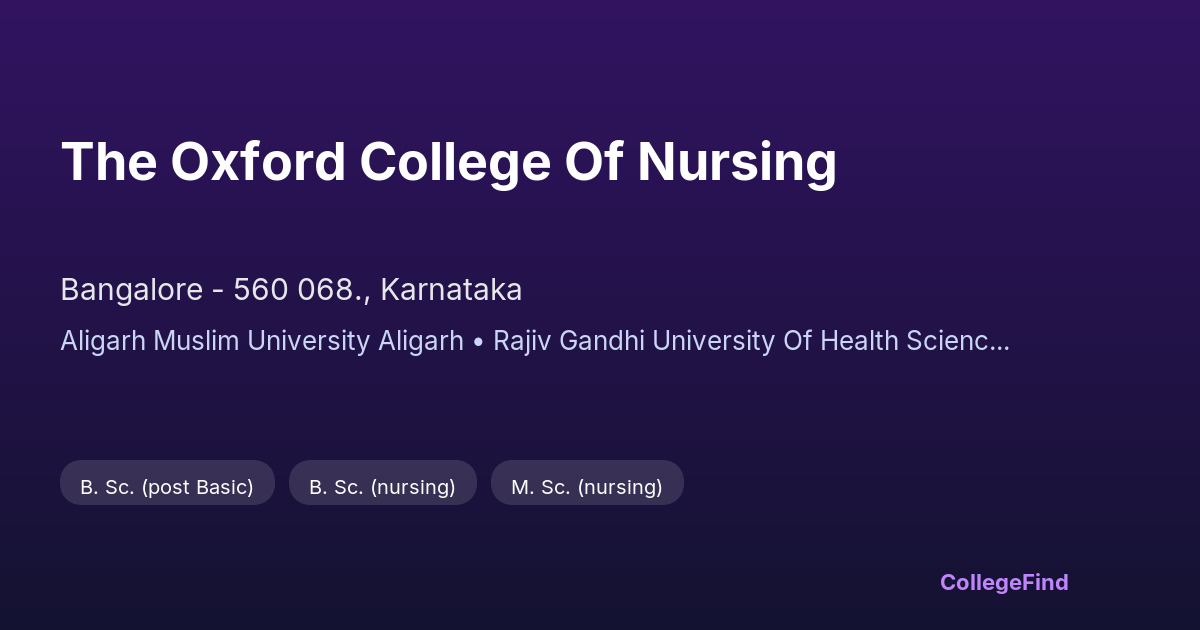 The Oxford College Of Nursing

Bangalore - 560 068., Karnataka

Aligarh Muslim University Aligarh • Rajiv Gandhi University Of Health Scienc...

B. Sc. (post Basic)

B. Sc. (nursing)

M. Sc. (nursing)

CollegeFind