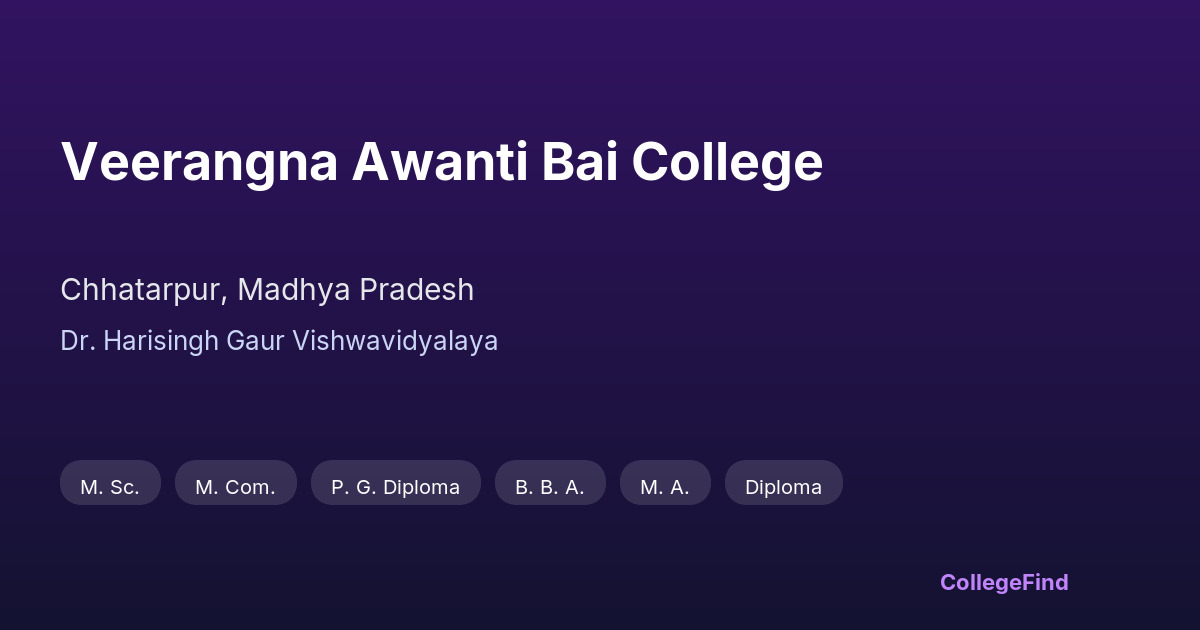 Veerangna Awanti Bai College

Chhatarpur, Madhya Pradesh

Dr. Harisingh Gaur Vishwavidyalaya

M. Sc.  M. Com.  P. G. Diploma  B. B. A.  M. A.  Diploma

CollegeFind