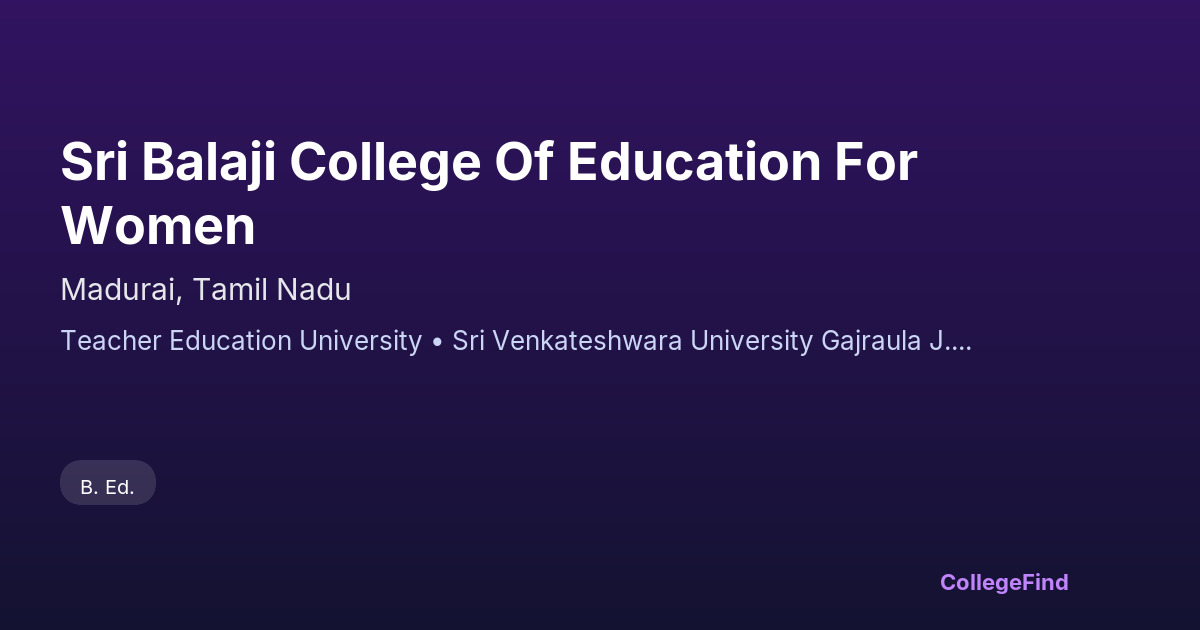 Sri Balaji College Of Education For Women

Madurai, Tamil Nadu

Teacher Education University • Sri Venkateshwara University Gajraula J....

B. Ed.

CollegeFind