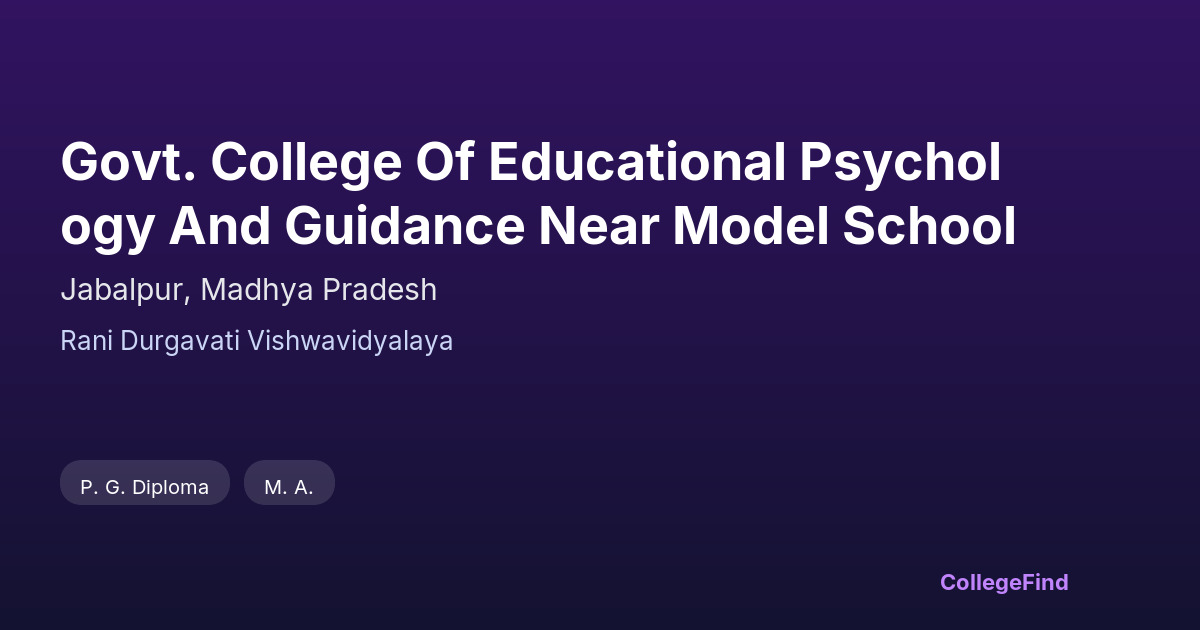 Govt. College Of Educational Psychol ogy And Guidance Near Model School

Jabalpur, Madhya Pradesh

Rani Durgavati Vishwavidyalaya

P. G. Diploma

M. A.

CollegeFind