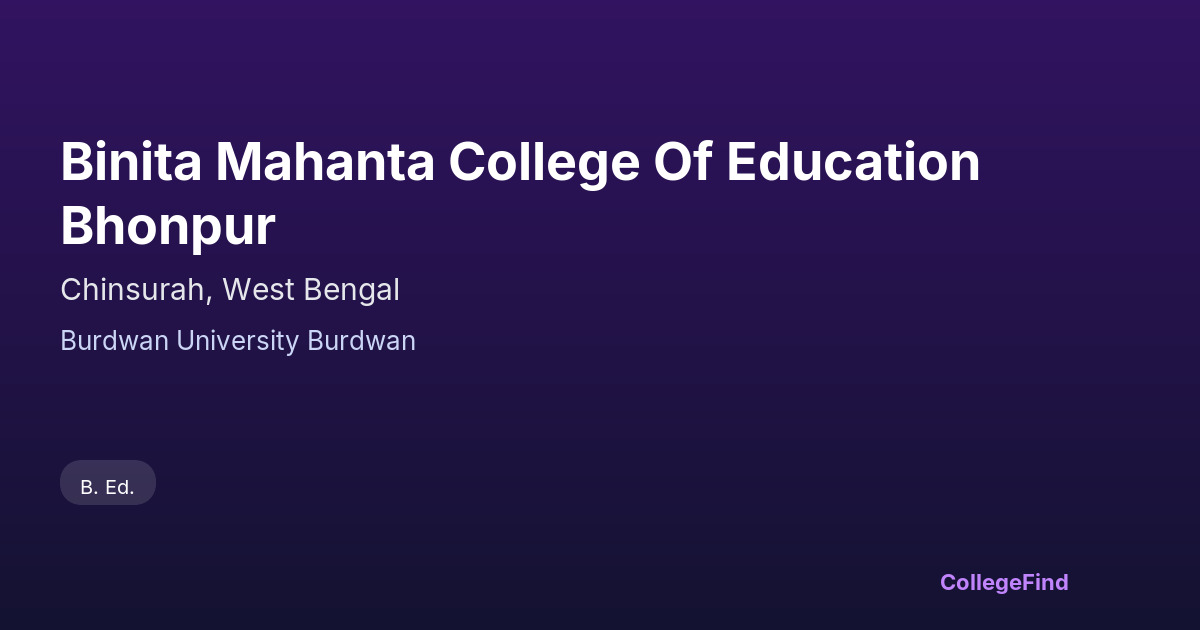 Binita Mahanta College Of Education Bhonpur

Chinsurah, West Bengal

Burdwan University Burdwan

B. Ed.

CollegeFind