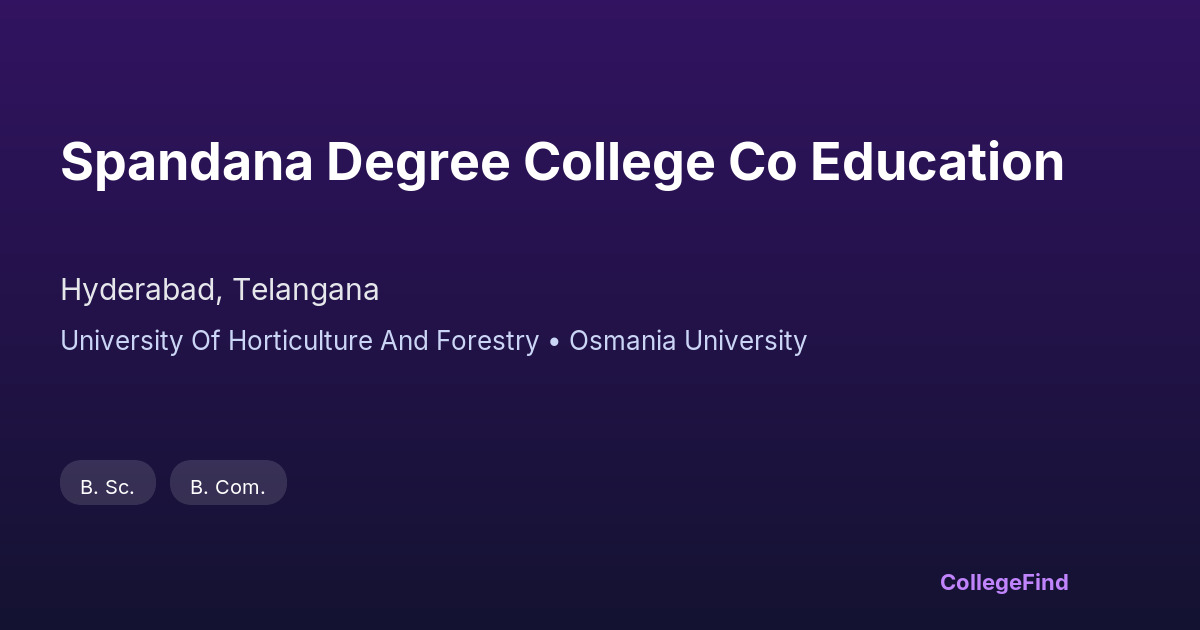 Spandana Degree College Co Education

Hyderabad, Telangana

University Of Horticulture And Forestry • Osmania University

B. Sc.

B. Com.

CollegeFind