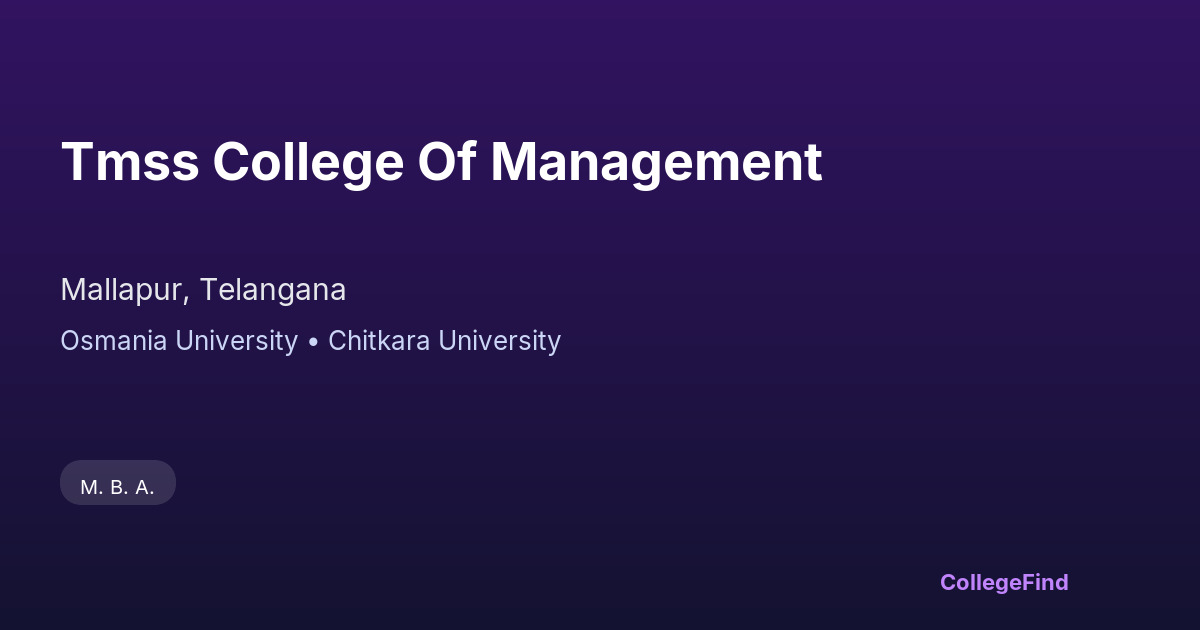 Tmss College Of Management

Mallapur, Telangana

Osmania University • Chitkara University

M. B. A.

CollegeFind